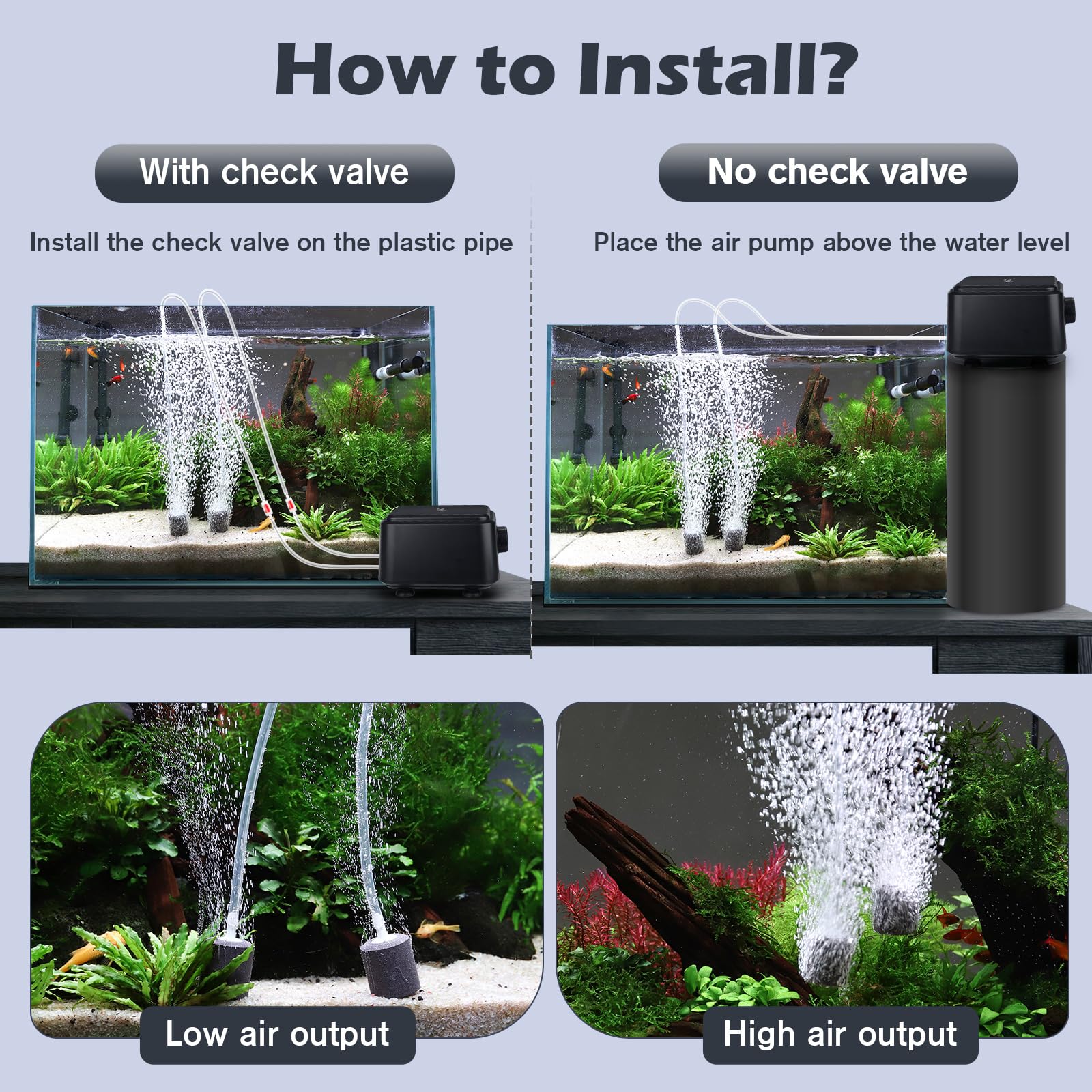 How to Install?

With check valve

Install the check valve on the plastic pipe

No check valve

Place the air pump above the water level

Low air output

High air output