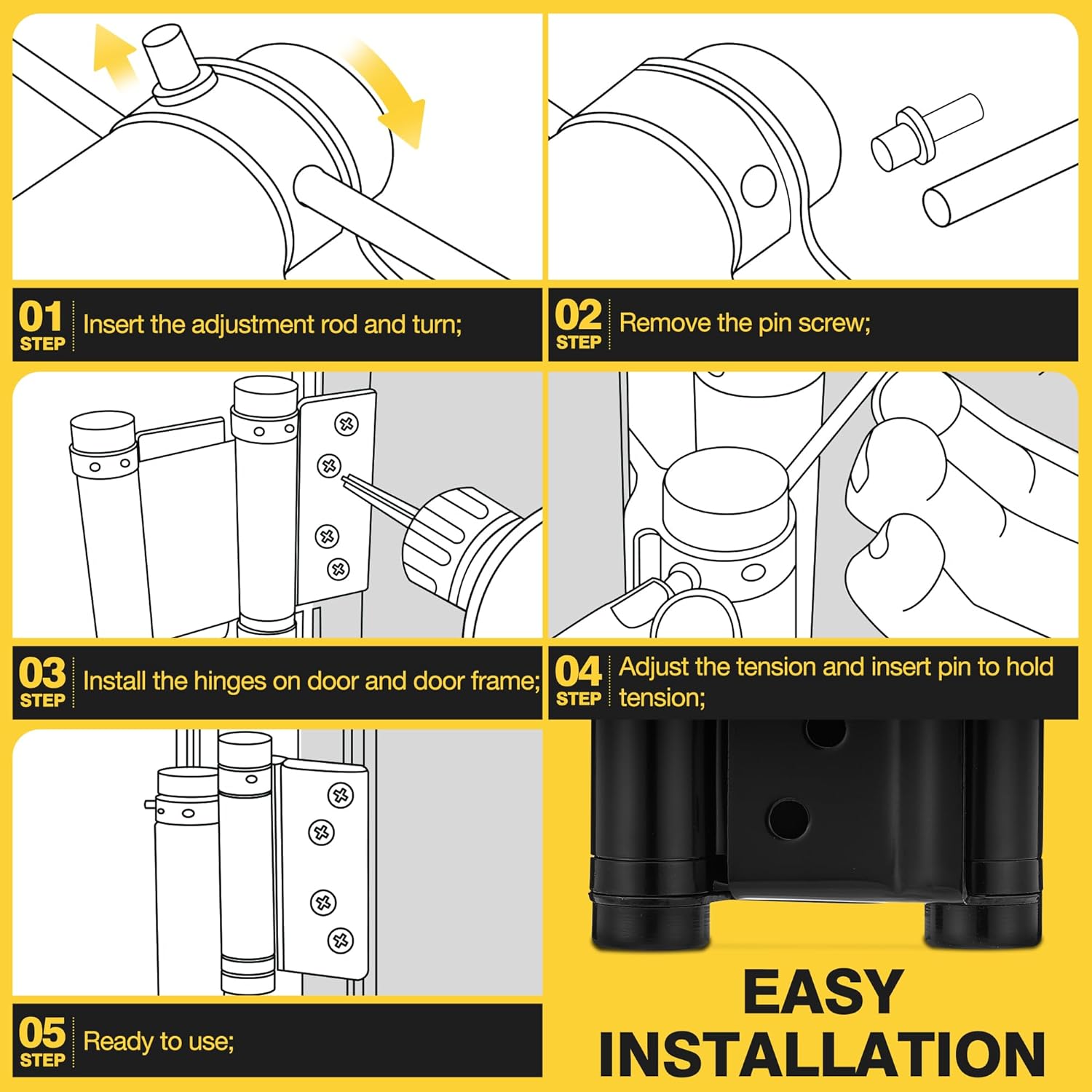 01 STEP Insert the adjustment rod and turn;

02 STEP Remove the pin screw;

03 STEP Install the hinges on door and door frame;

04 STEP Adjust the tension and insert pin to hold tension;

05 STEP Ready to use;

EASY INSTALLATION