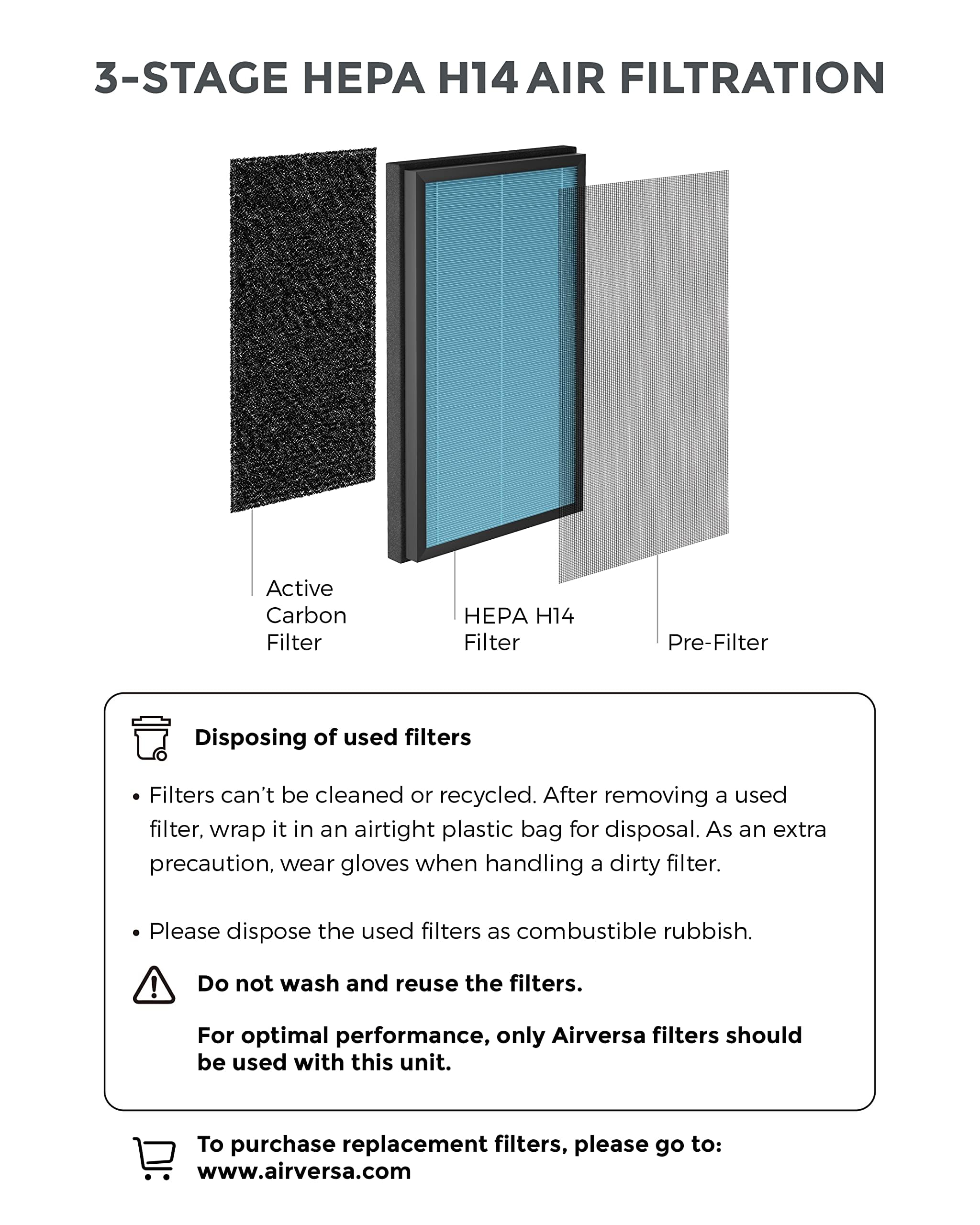 3-STAGE HEPA H14 AIR FILTRATION

Active Carbon Filter

HEPA H14 Filter

Pre-Filter

Disposing of used filters

• Filters can't be cleaned or recycled. After removing a used filter, wrap it in an airtight plastic bag for disposal. As an extra precaution, wear gloves when handling a dirty filter.

• Please dispose the used filters as combustible rubbish.

Do not wash and reuse the filters.

For optimal performance, only Airversa filters should be used with this unit.

To purchase replacement filters, please go to: www.airversa.com