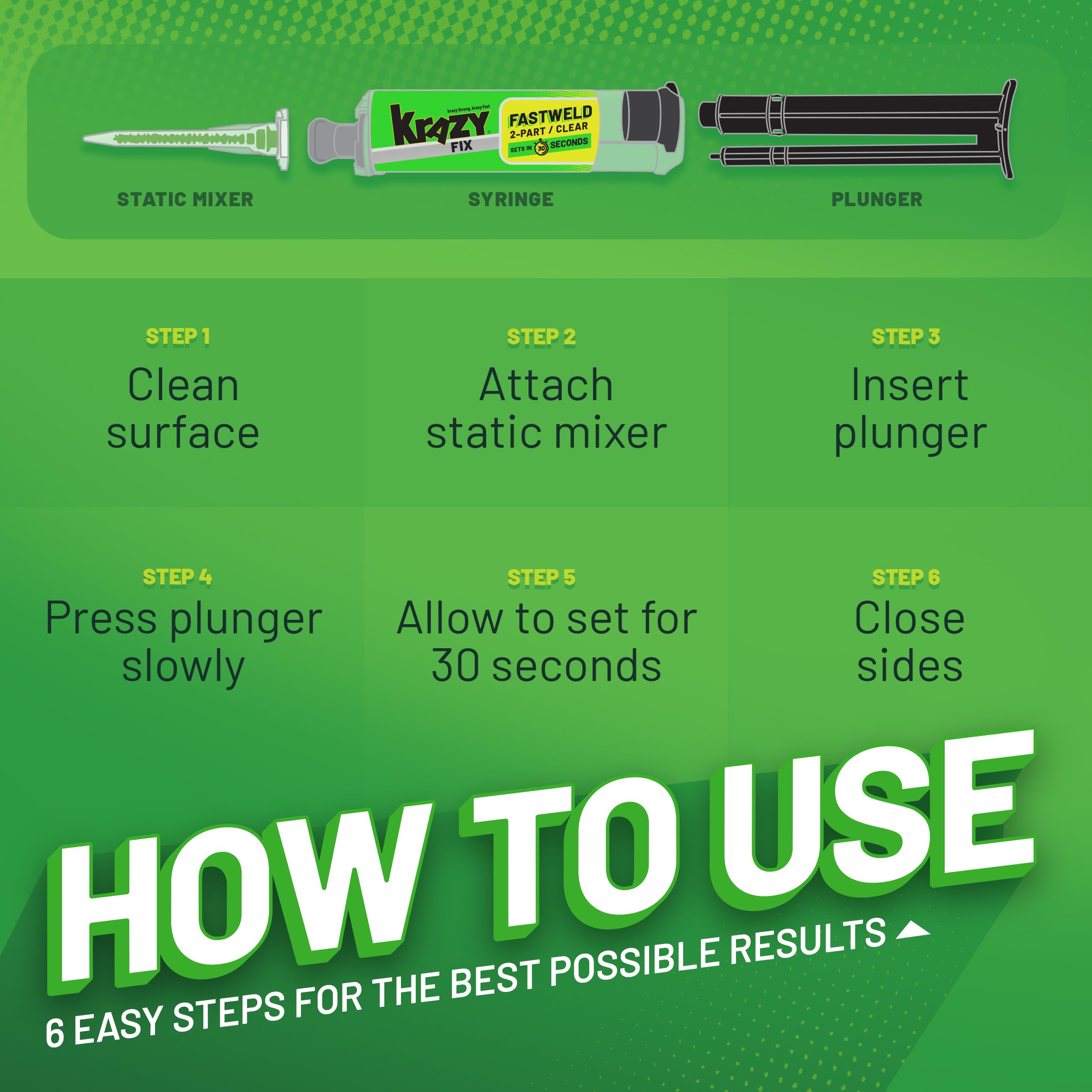 krazy Strong, krazy Fast
KRAZY FIX
FASTWELD
2-PART / CLEAR
SETS IN 30 SECONDS

STATIC MIXER

SYRINGE

PLUNGER

STEP 1
Clean surface

STEP 2
Attach static mixer

STEP 3
Insert plunger

STEP 4
Press plunger slowly

STEP 5
Allow to set for 30 seconds

STEP 6
Close sides

HOW TO USE
6 EASY STEPS FOR THE BEST POSSIBLE RESULTS