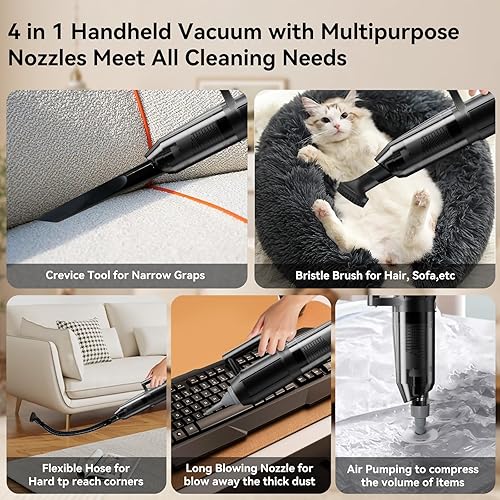 4 in 1 Handheld Vacuum with Multipurpose Nozzles Meet All Cleaning Needs

Crevice Tool for Narrow Graps

Bristle Brush for Hair, Sofa,etc

Flexible Hose for Hard tp reach corners

Long Blowing Nozzle for blow away the thick dust

Air Pumping to compress the volume of items