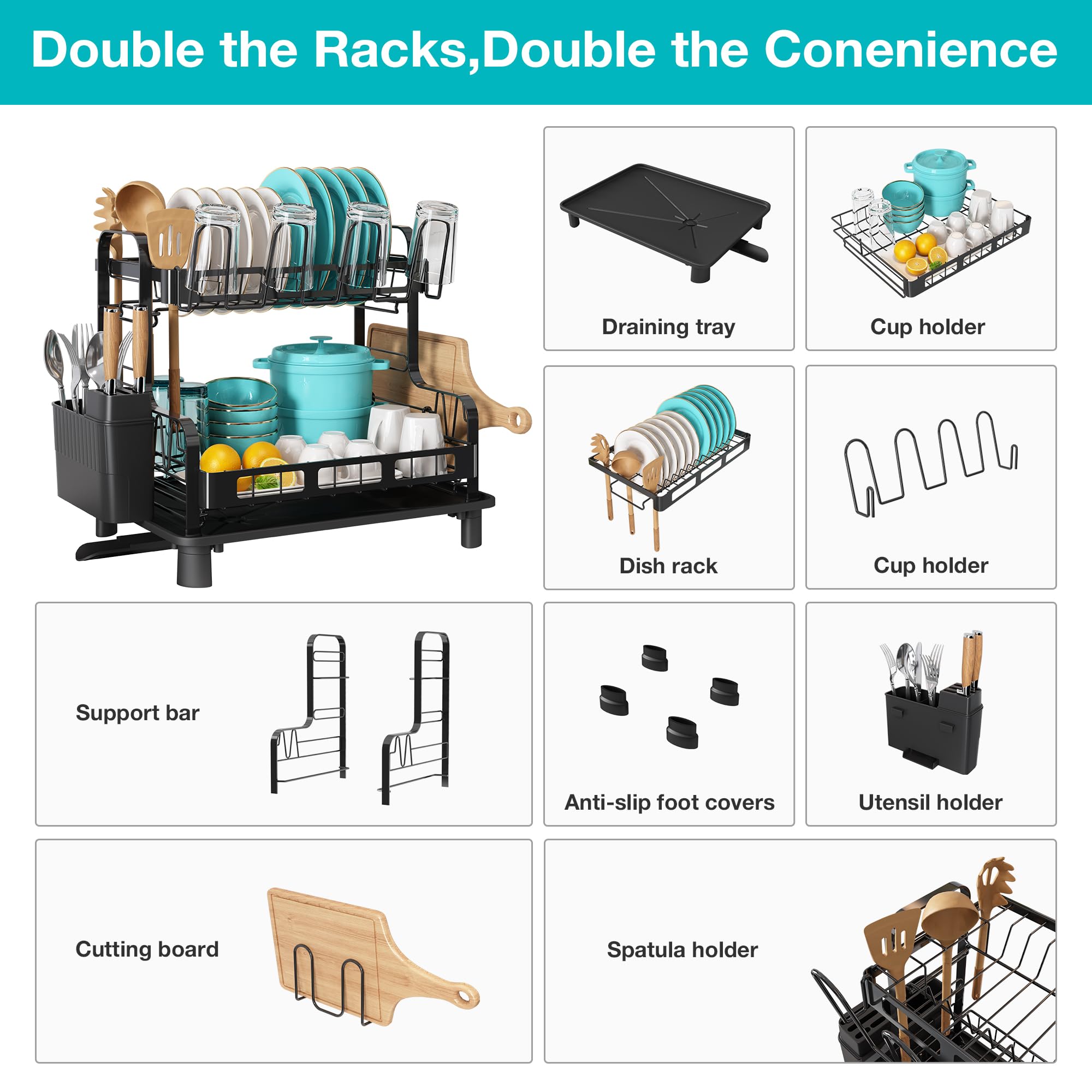 Double the Racks,Double the Conenience

Draining tray

Cup holder

Dish rack

Cup holder

Support bar

Anti-slip foot covers

Utensil holder

Cutting board

Spatula holder