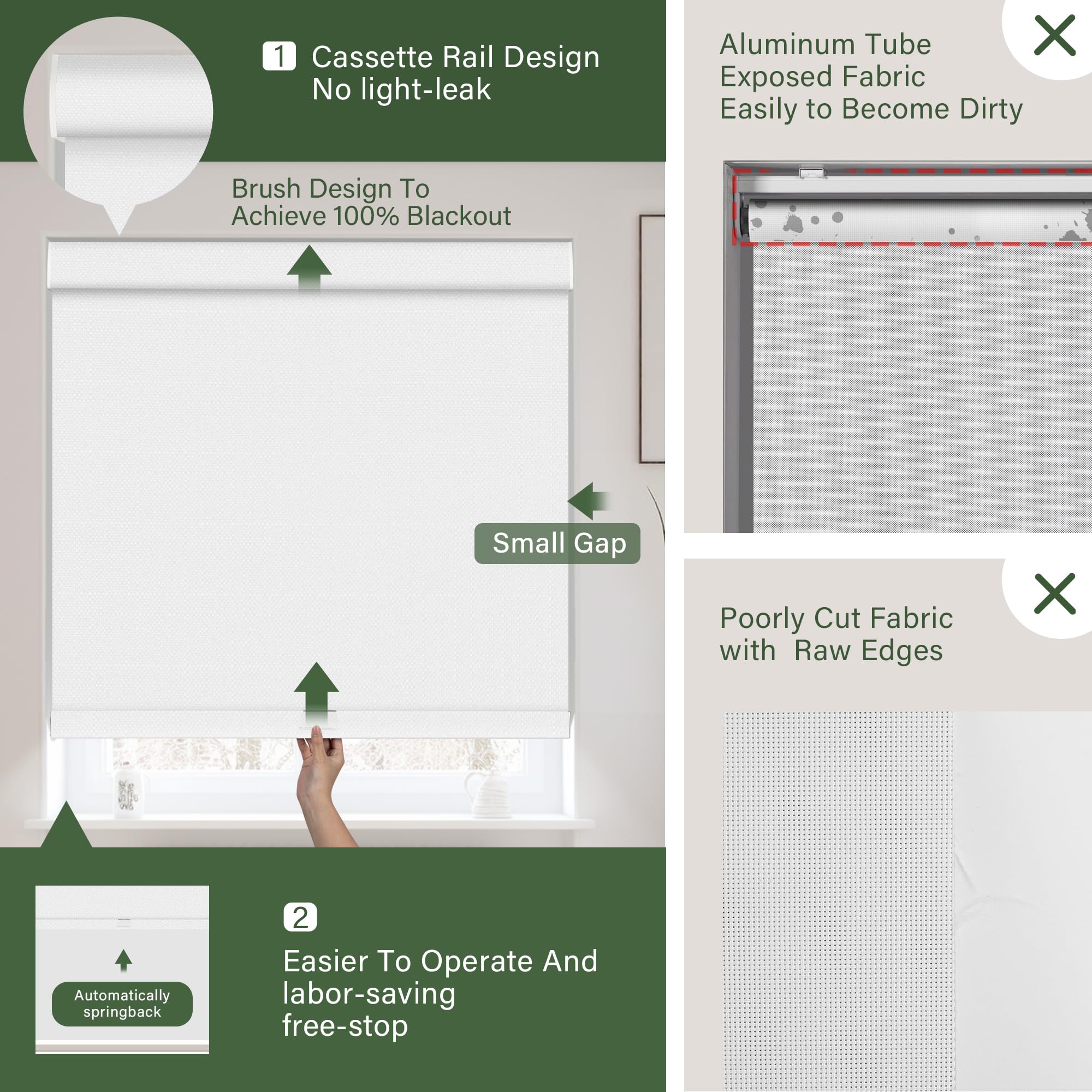 1 Cassette Rail Design
No light-leak

Brush Design To
Achieve 100% Blackout

Small Gap

Automatically springback

2
Easier To Operate And
labor-saving
free-stop

Aluminum Tube
Exposed Fabric
Easily to Become Dirty

Poorly Cut Fabric
with Raw Edges