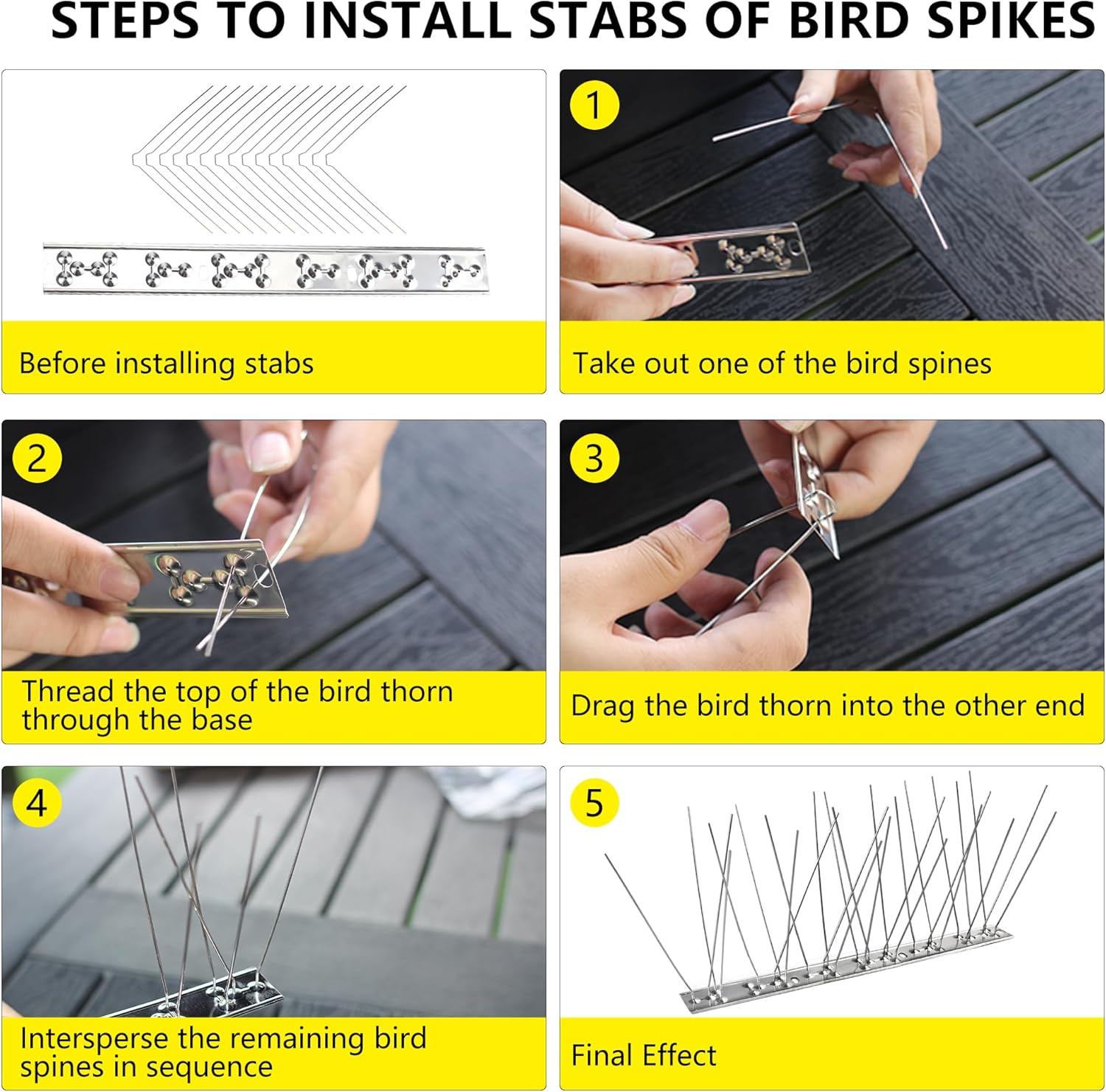 STEPS TO INSTALL STABS OF BIRD SPIKES

Before installing stabs

1

Take out one of the bird spines

2

Thread the top of the bird thorn through the base

3

Drag the bird thorn into the other end

4

Intersperse the remaining bird spines in sequence

5

Final Effect