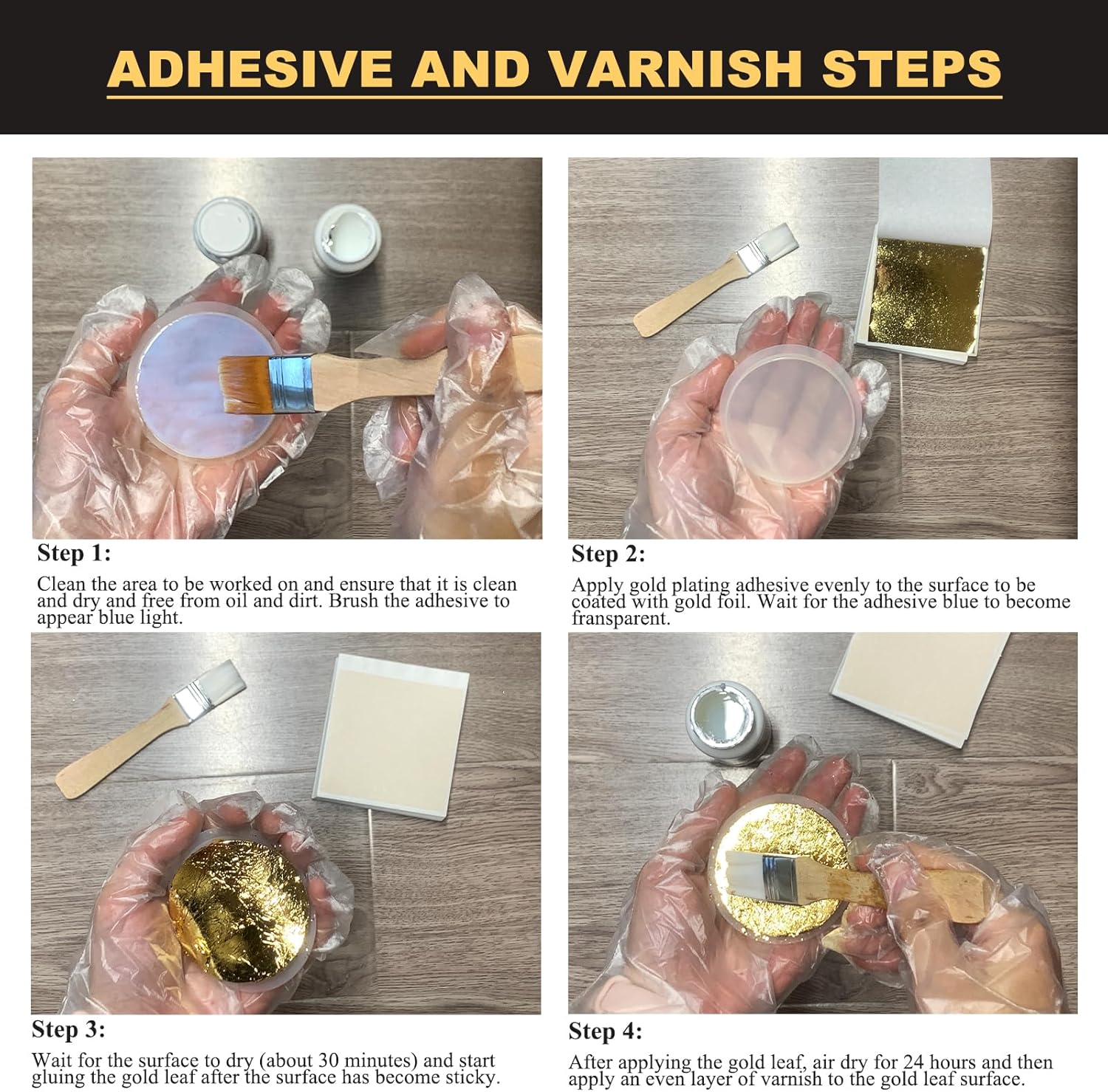 ADHESIVE AND VARNISH STEPS

Step 1:

Clean the area to be worked on and ensure that it is clean and dry and free from oil and dirt. Brush the adhesive to appear blue light.

Step 2:

Apply gold plating adhesive evenly to the surface to be coated with gold foil. Wait for the adhesive blue to become transparent.

Step 3:

Wait for the surface to dry (about 30 minutes) and start gluing the gold leaf after the surface has become sticky.

Step 4:

After applying the gold leaf, air dry for 24 hours and then apply an even layer of varnish to the gold leaf surface.