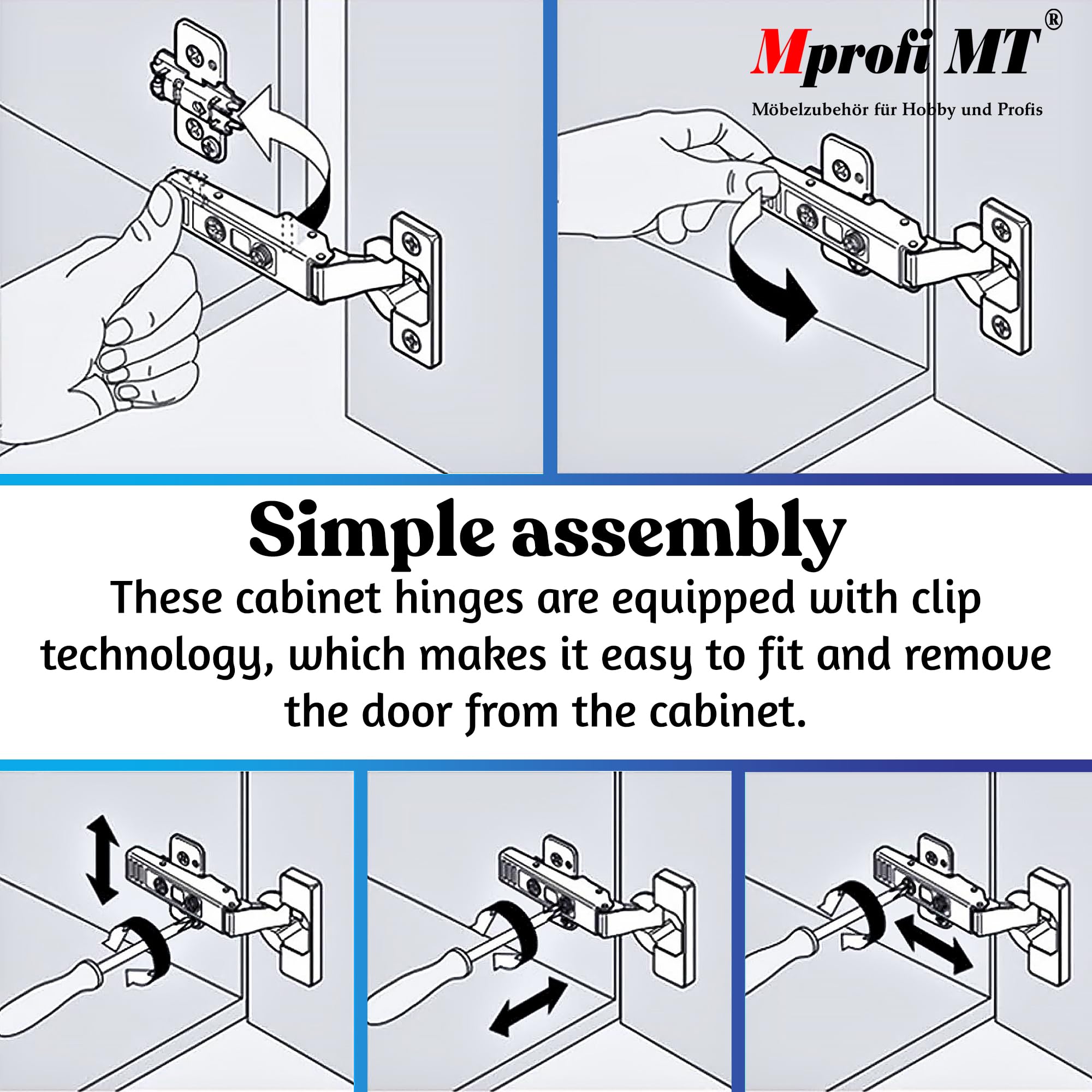 Mprofi MT®

Möbelzubehör für Hobby und Profis

Simple assembly

These cabinet hinges are equipped with clip technology, which makes it easy to fit and remove the door from the cabinet.