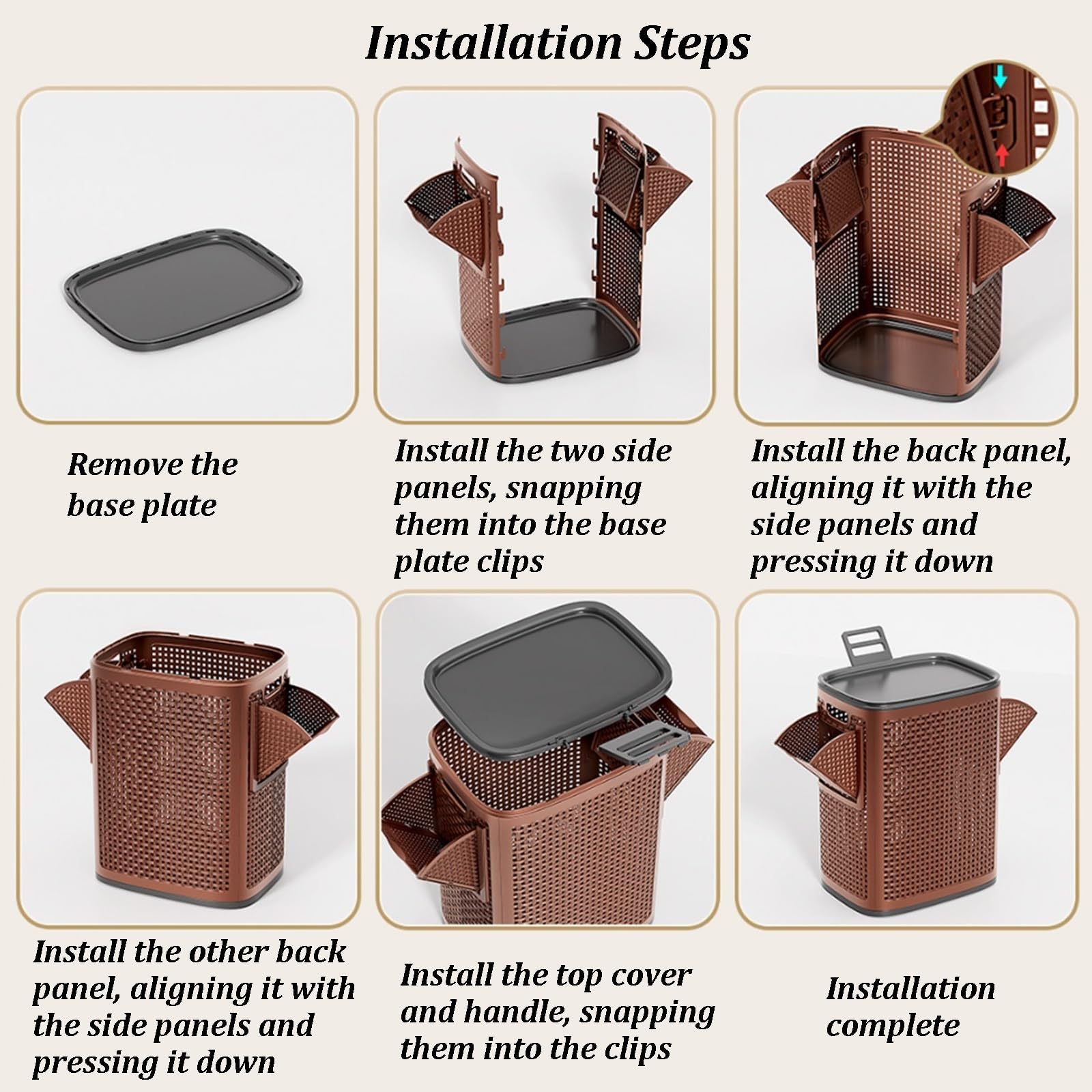 Installation Steps

Remove the base plate

Install the two side panels, snapping them into the base plate clips

Install the back panel, aligning it with the side panels and pressing it down

Install the other back panel, aligning it with the side panels and pressing it down

Install the top cover and handle, snapping them into the clips

Installation complete