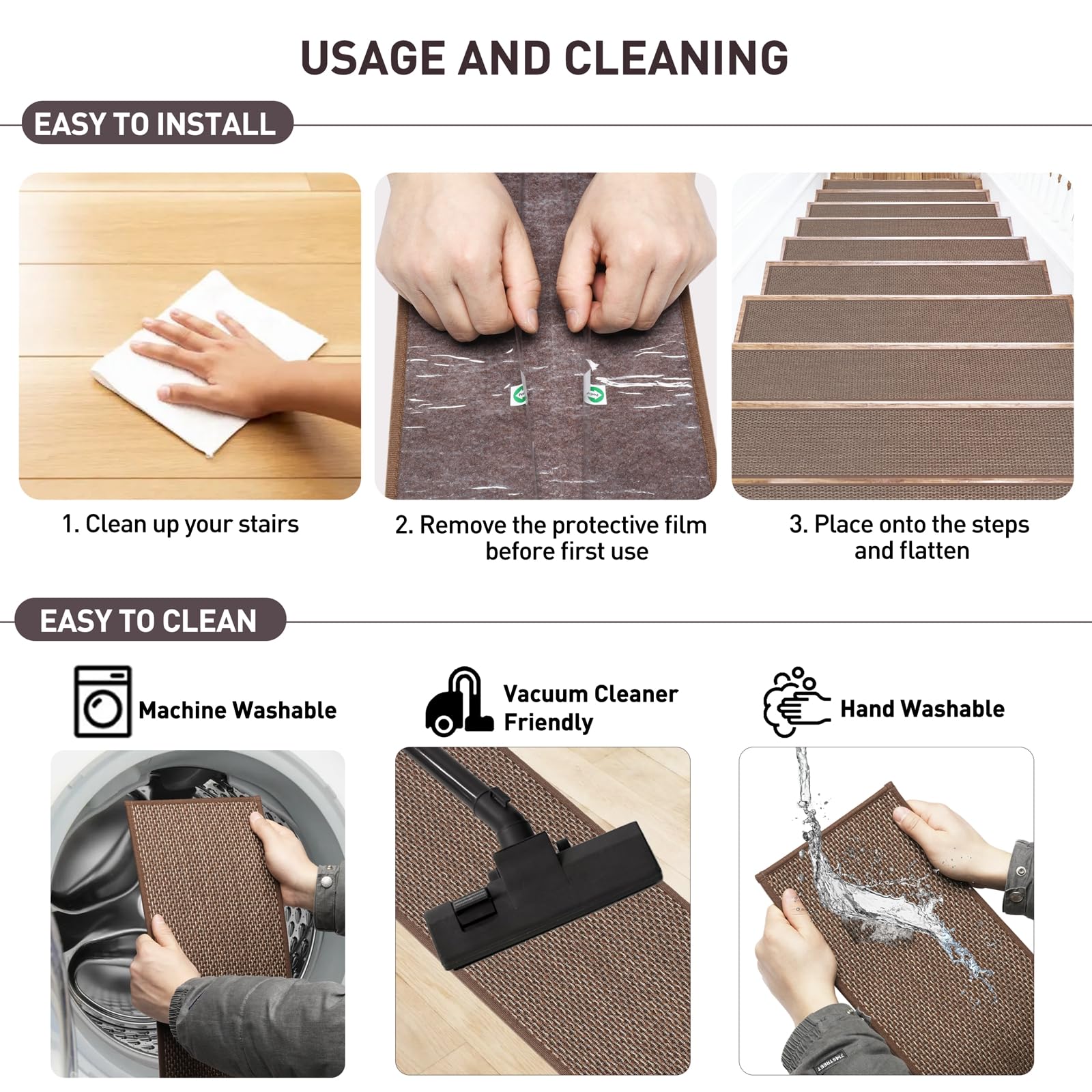 USAGE AND CLEANING

EASY TO INSTALL

1. Clean up your stairs

2. Remove the protective film before first use

3. Place onto the steps and flatten

EASY TO CLEAN

Machine Washable

Vacuum Cleaner Friendly

Hand Washable