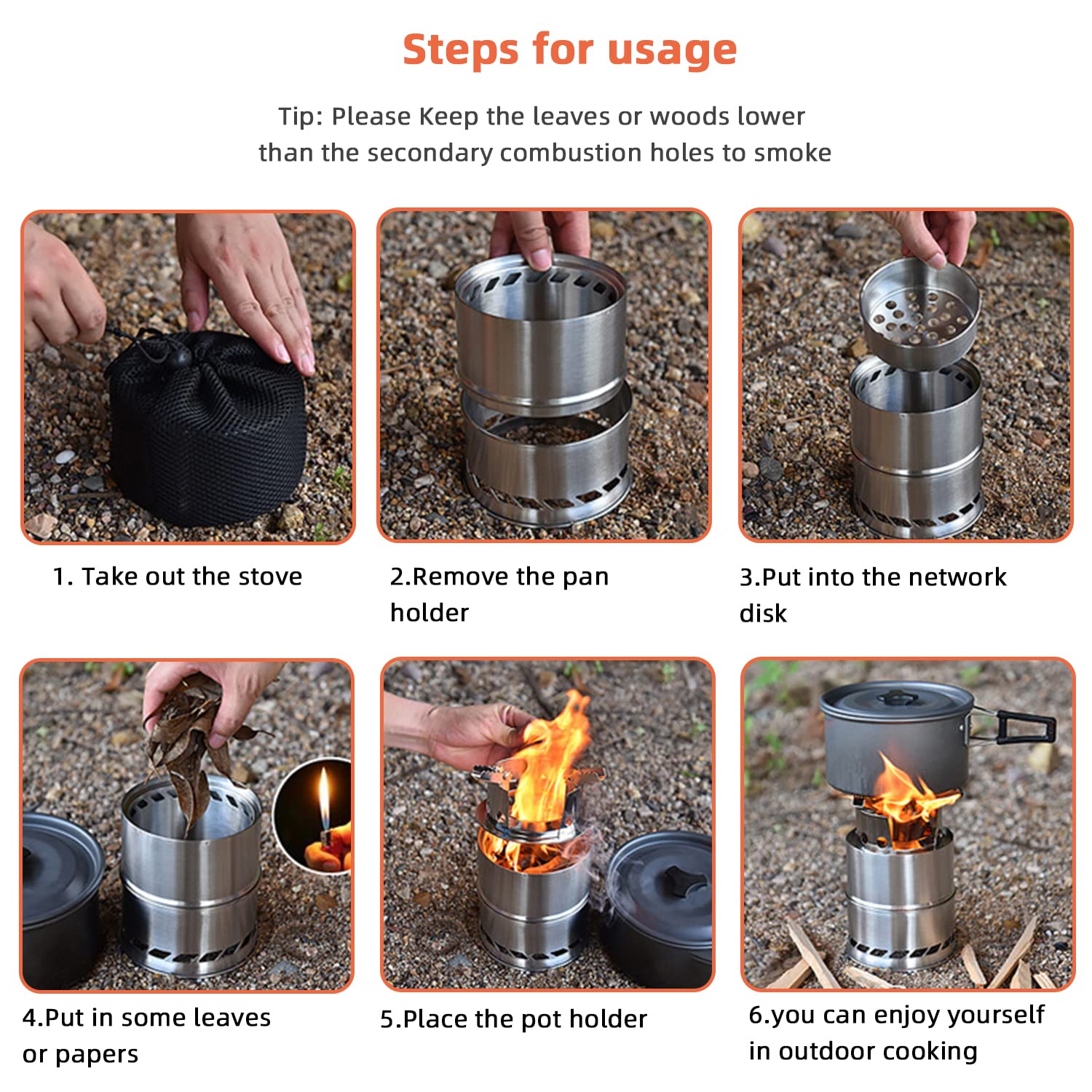 Steps for usage

Tip: Please Keep the leaves or woods lower than the secondary combustion holes to smoke

1. Take out the stove

2.Remove the pan holder

3.Put into the network disk

4.Put in some leaves or papers

5.Place the pot holder

6.you can enjoy yourself in outdoor cooking