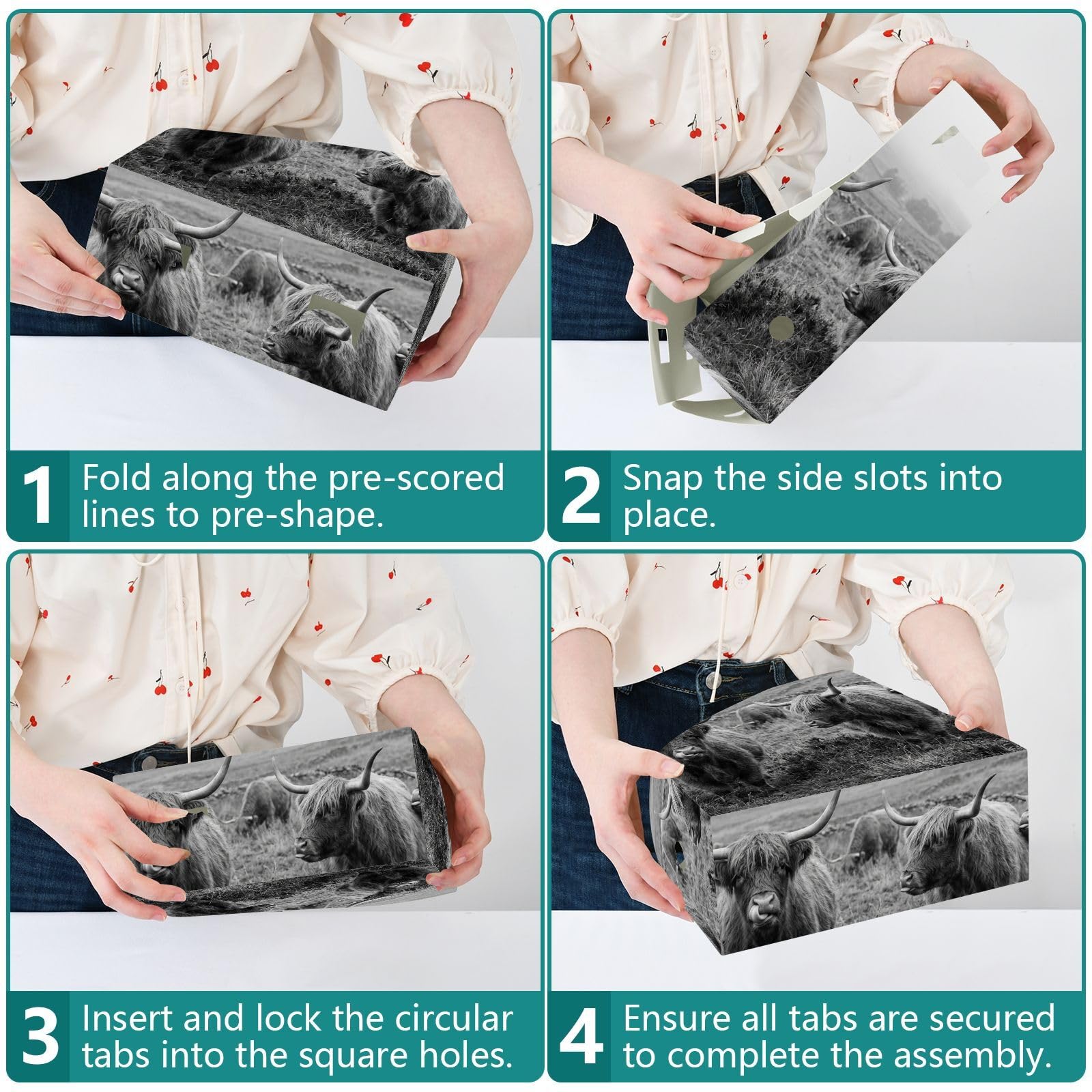 1 Fold along the pre-scored lines to pre-shape.

2 Snap the side slots into place.

3 Insert and lock the circular tabs into the square holes.

4 Ensure all tabs are secured to complete the assembly.