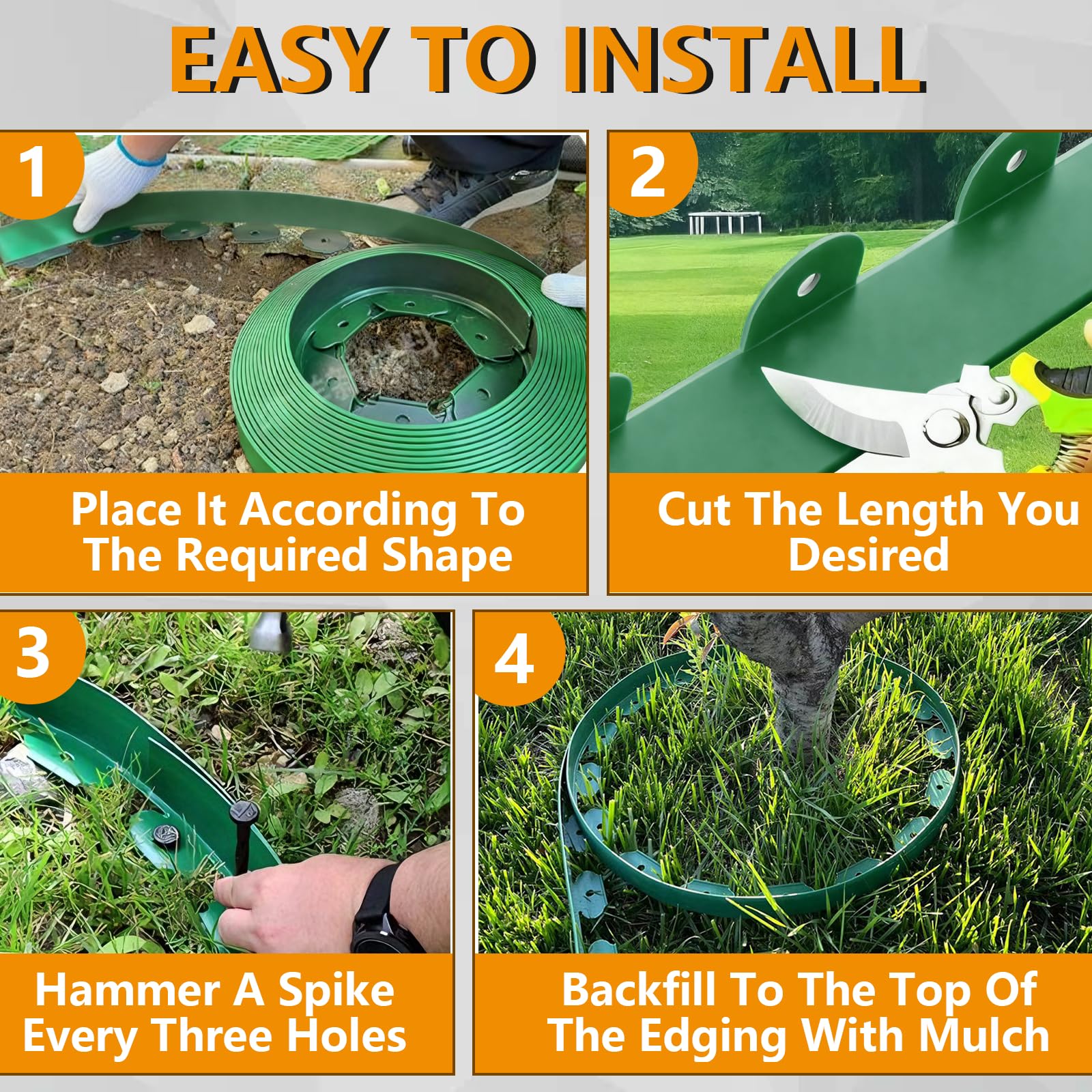 EASY TO INSTALL

1

Place It According To The Required Shape

2

Cut The Length You Desired

3

Hammer A Spike Every Three Holes

4

Backfill To The Top Of The Edging With Mulch