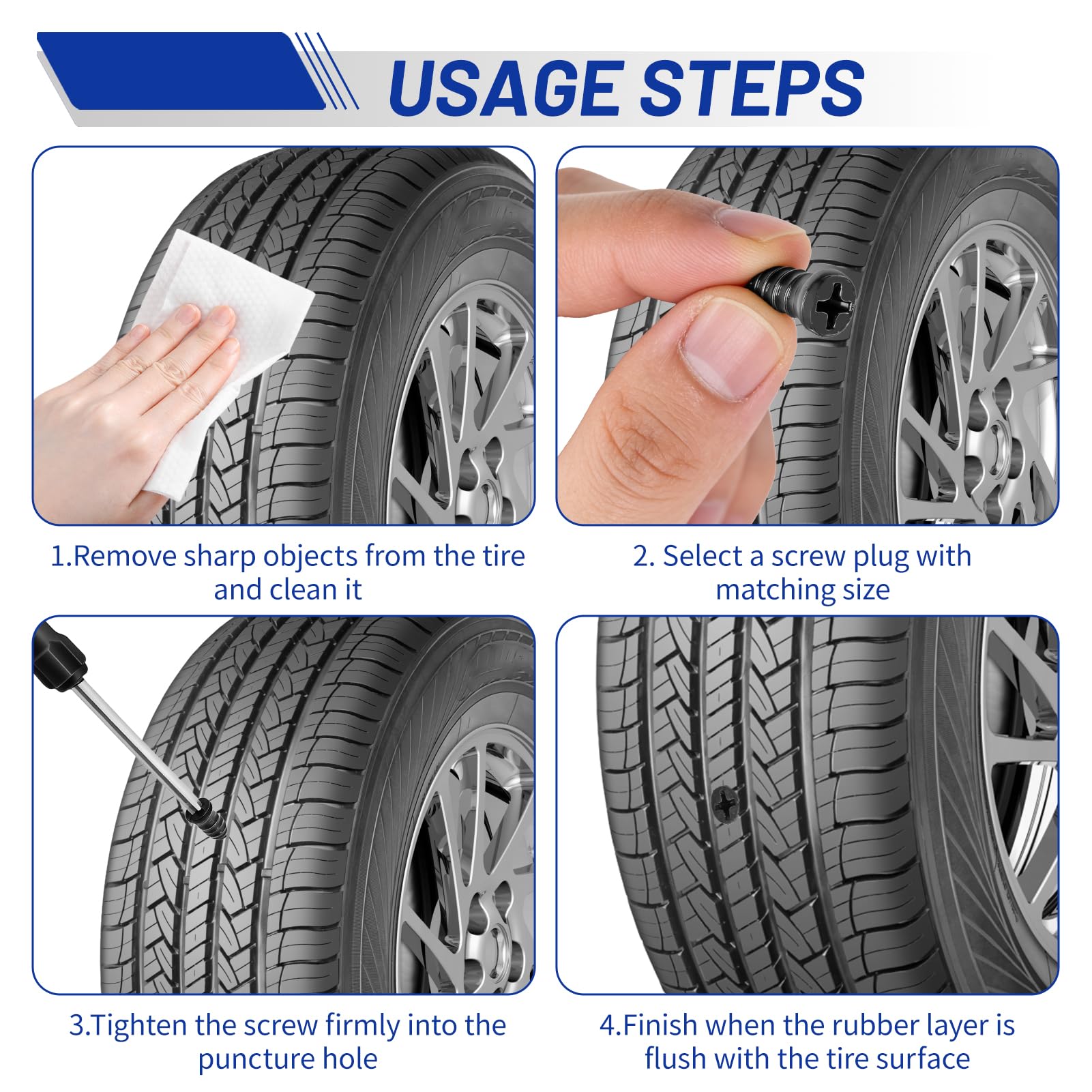 USAGE STEPS

1.Remove sharp objects from the tire and clean it

2. Select a screw plug with matching size

3.Tighten the screw firmly into the puncture hole

4.Finish when the rubber layer is flush with the tire surface