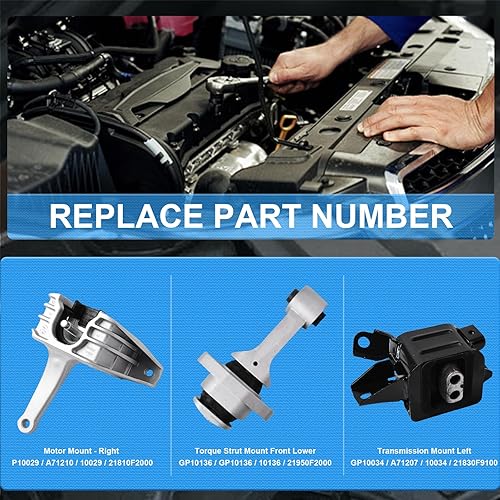 REPLACE PART NUMBER

Motor Mount - Right
P10029 / A71210 / 10029 / 21810F2000

Torque Strut Mount Front Lower
GP10136 / GP10136 / 10136 / 21950F2000

Transmission Mount Left
GP10034 / A71207 / 10034 / 21830F9100