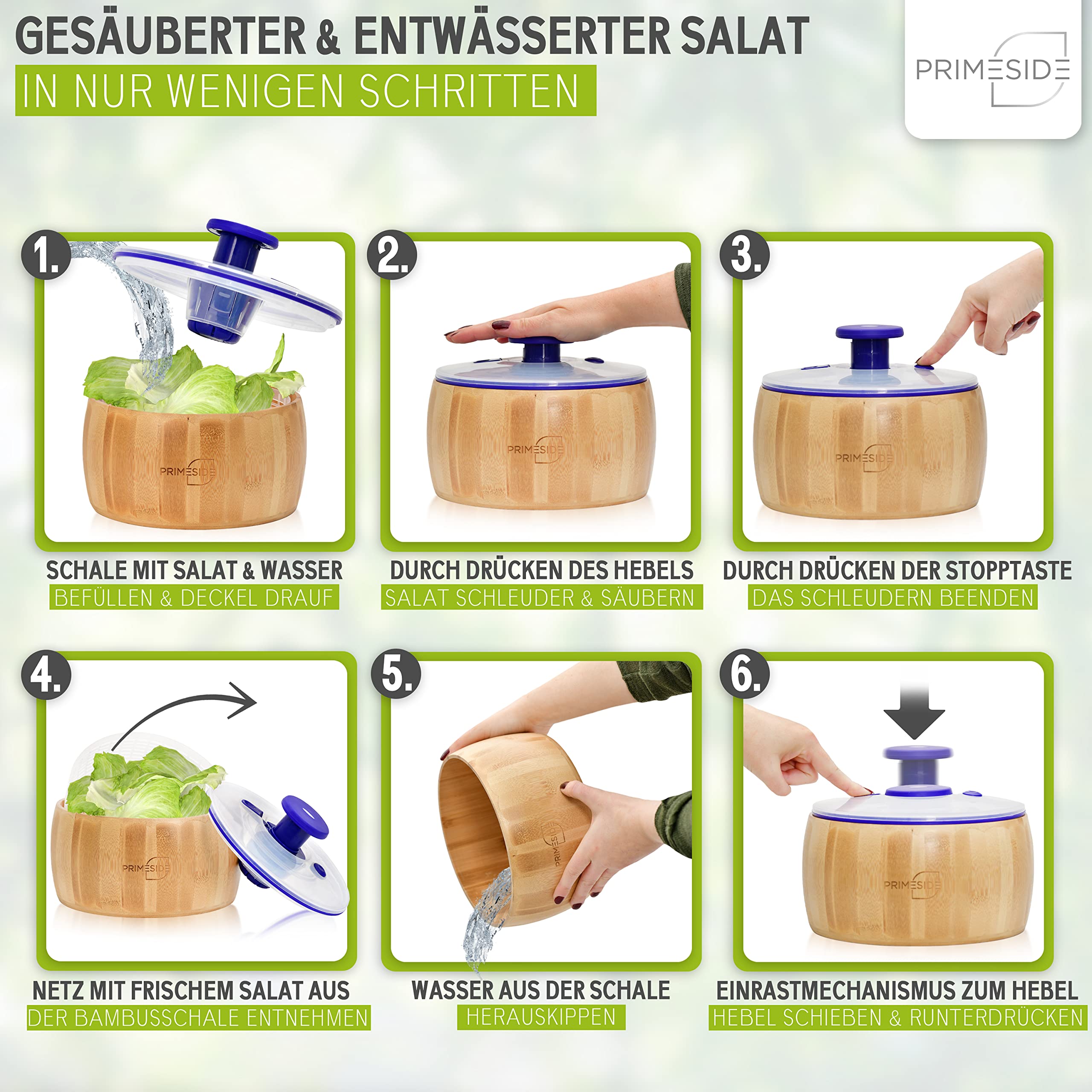 GESÄUBERTER & ENTWÄSSERTER SALAT
IN NUR WENIGEN SCHRITTEN

PRIMESIDE

1.
PRIMESIDE
SCHALE MIT SALAT & WASSER
BEFÜLLEN & DECKEL DRAUF

2.
PRIMESIDE
DURCH DRÜCKEN DES HEBELS
SALAT SCHLEUDER & SÄUBERN

3.
PRIMESIDE
DURCH DRÜCKEN DER STOPPTASTE
DAS SCHLEUDERN BEENDEN

4.
PRIMESIDE
NETZ MIT FRISCHEM SALAT AUS
DER BAMBUSSCHALE ENTNEHMEN

5.
PRIMESIDE
WASSER AUS DER SCHALE
HERAUSKIPPEN

6.
PRIMESIDE
EINRASTMECHANISMUS ZUM HEBEL
HEBEL SCHIEBEN & RUNTERDRÜCKEN