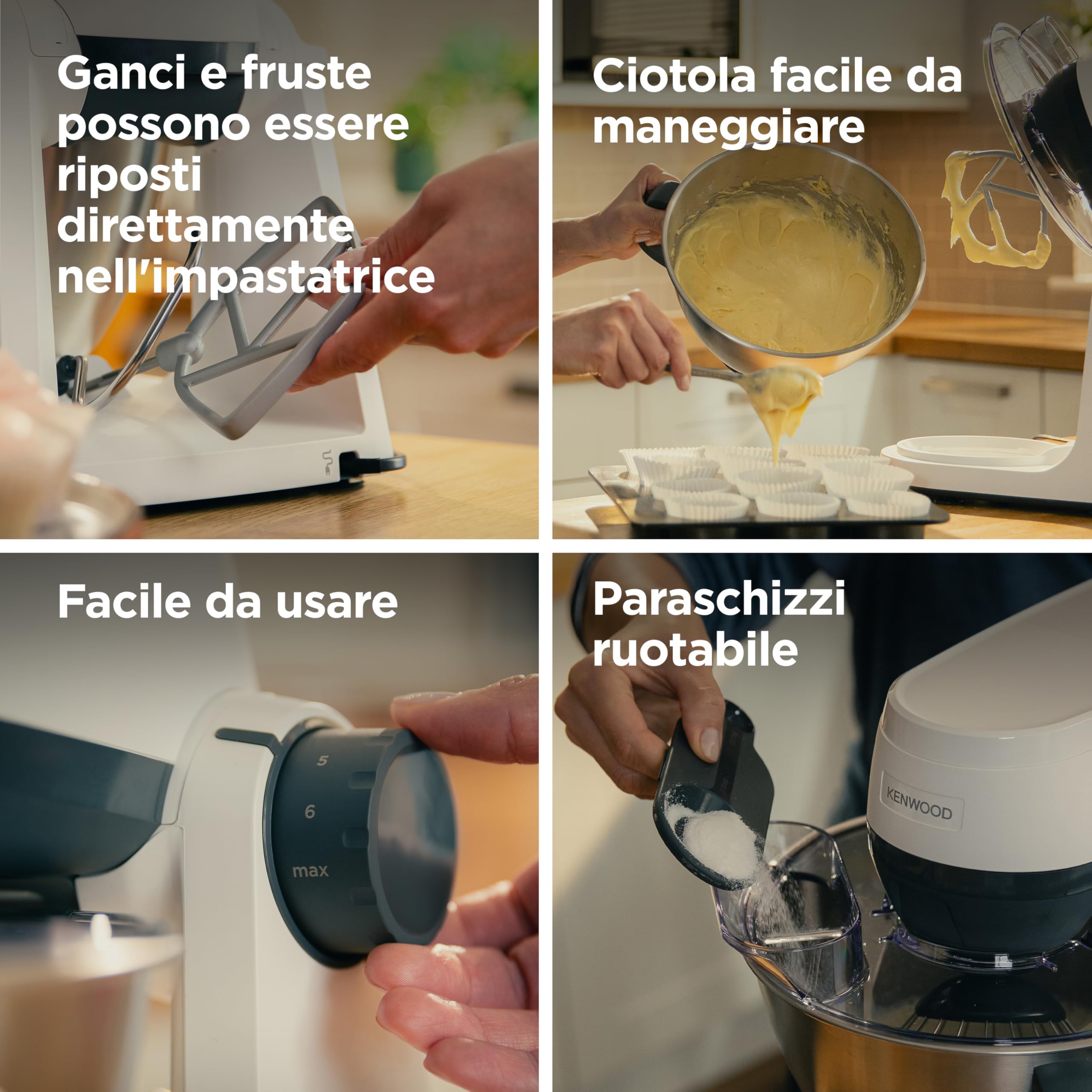 Ganci e fruste possono essere riposti direttamente nell'impastatrice

Ciotola facile da maneggiare

Facile da usare

5

6

max

Paraschizzi ruotabile

KENWOOD