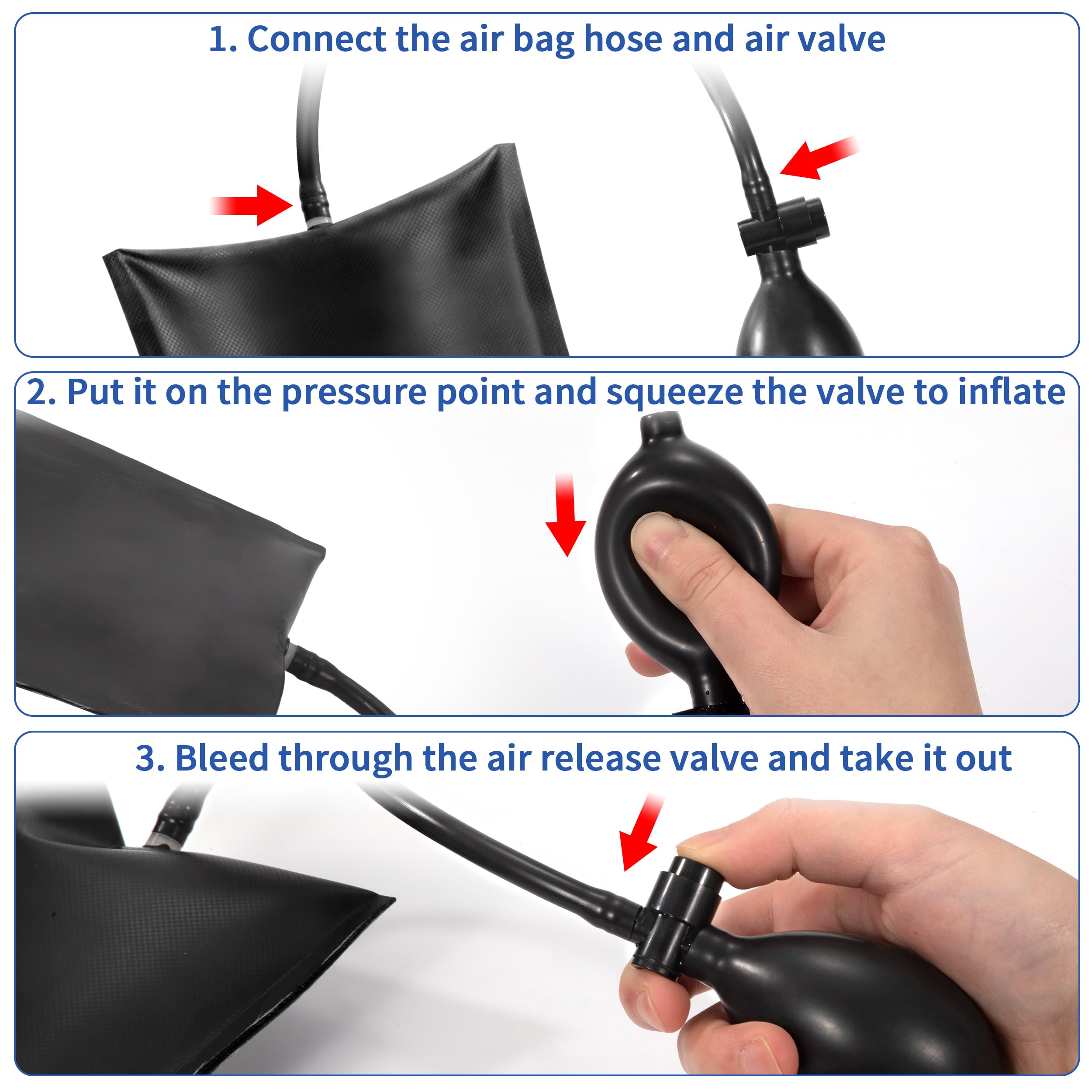 1. Connect the air bag hose and air valve

2. Put it on the pressure point and squeeze the valve to inflate

3. Bleed through the air release valve and take it out