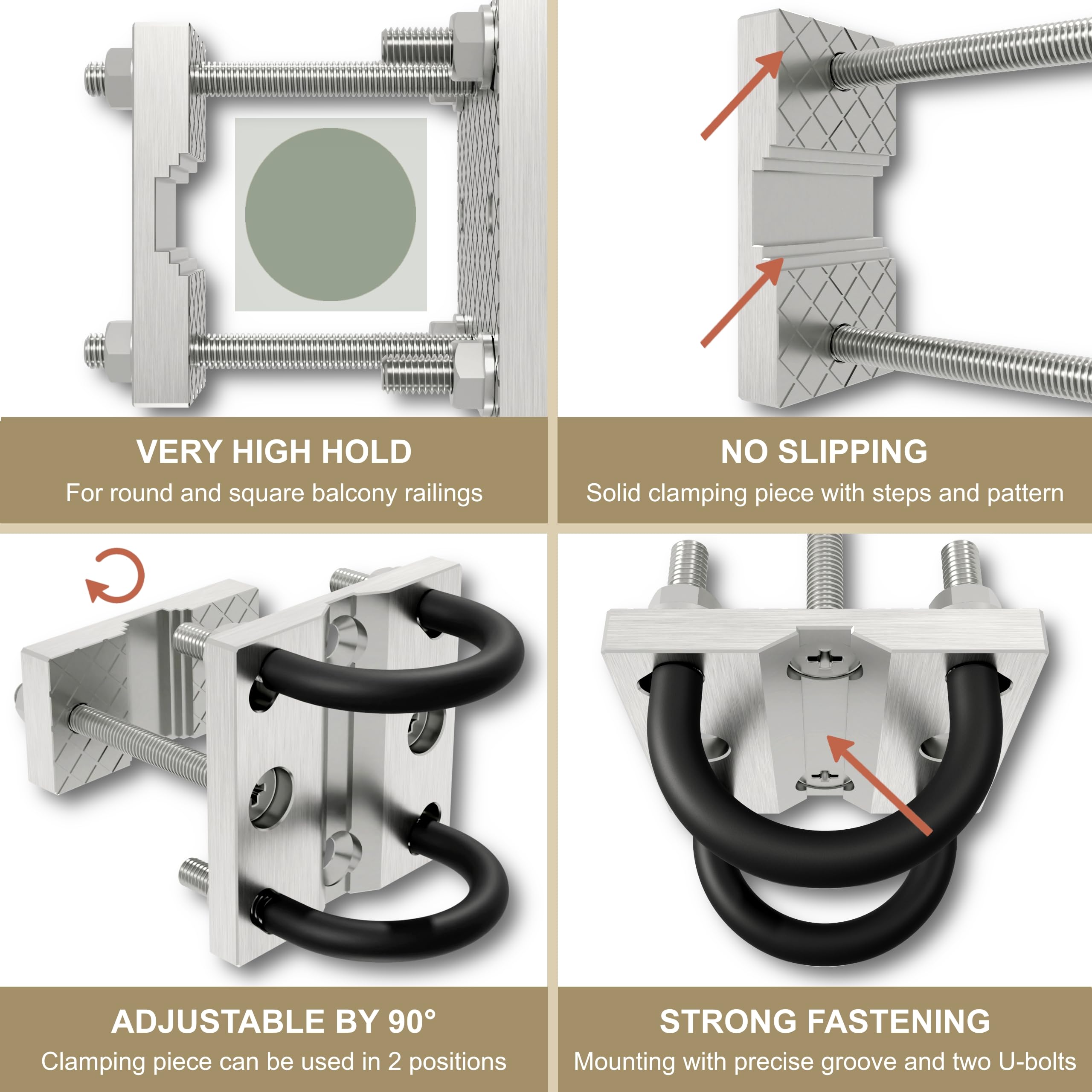 VERY HIGH HOLD
For round and square balcony railings

NO SLIPPING
Solid clamping piece with steps and pattern

ADJUSTABLE BY 90°
Clamping piece can be used in 2 positions

STRONG FASTENING
Mounting with precise groove and two U-bolts