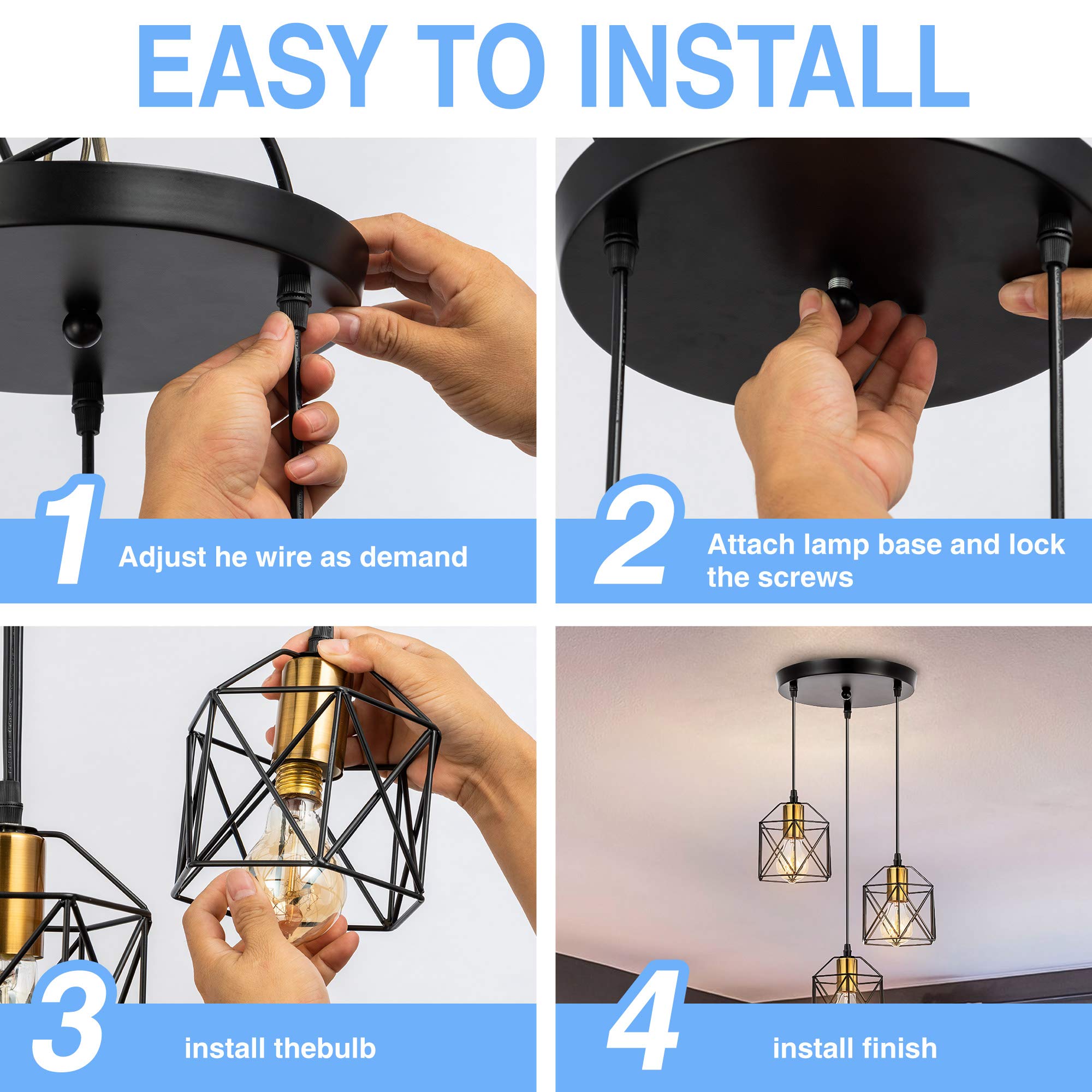 EASY TO INSTALL

1 Adjust he wire as demand

2 Attach lamp base and lock the screws

3 install thebulb

4 install finish