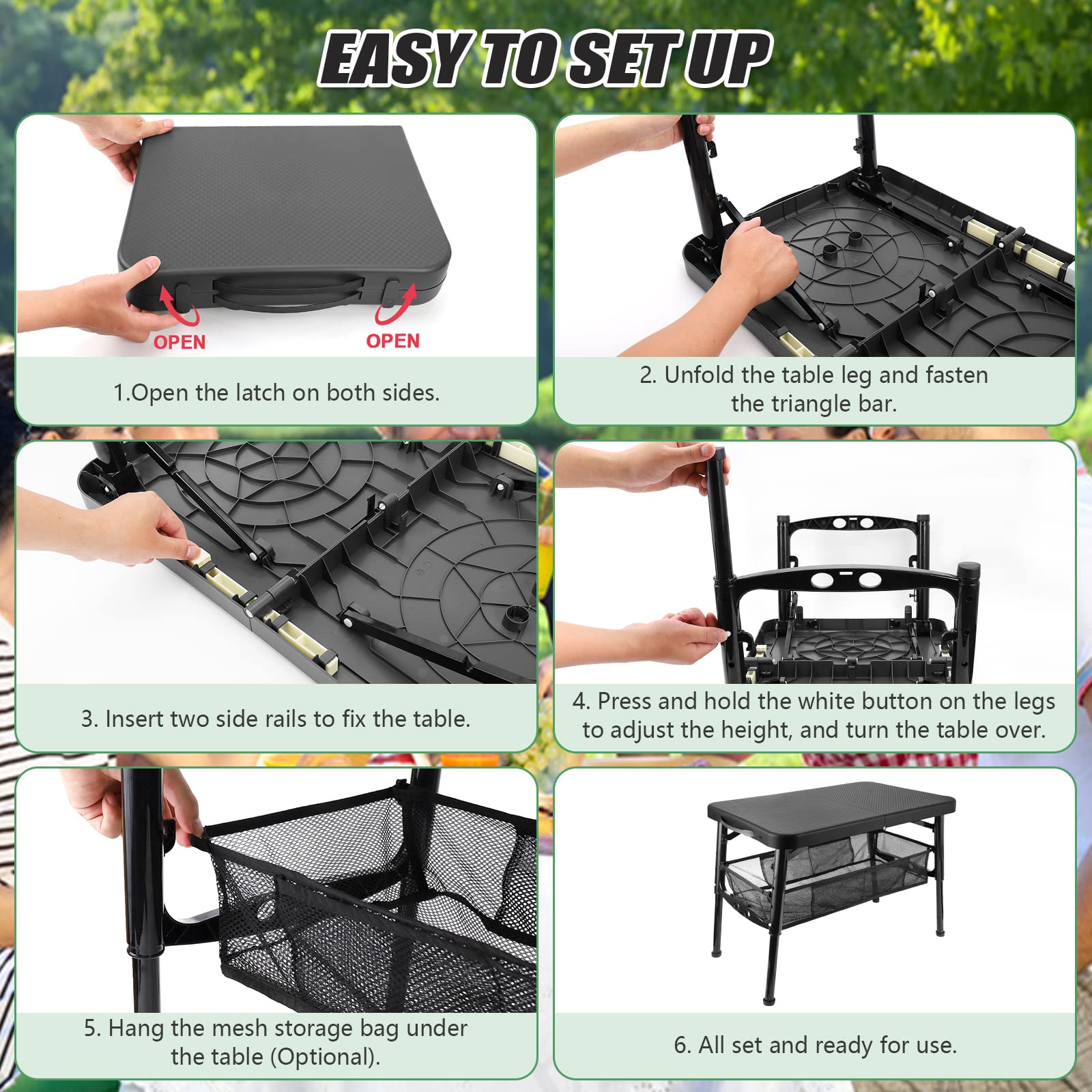 EASY TO SET UP

OPEN OPEN

1.Open the latch on both sides.

2. Unfold the table leg and fasten the triangle bar.

3. Insert two side rails to fix the table.

4. Press and hold the white button on the legs to adjust the height, and turn the table over.

5. Hang the mesh storage bag under the table (Optional).

6. All set and ready for use.