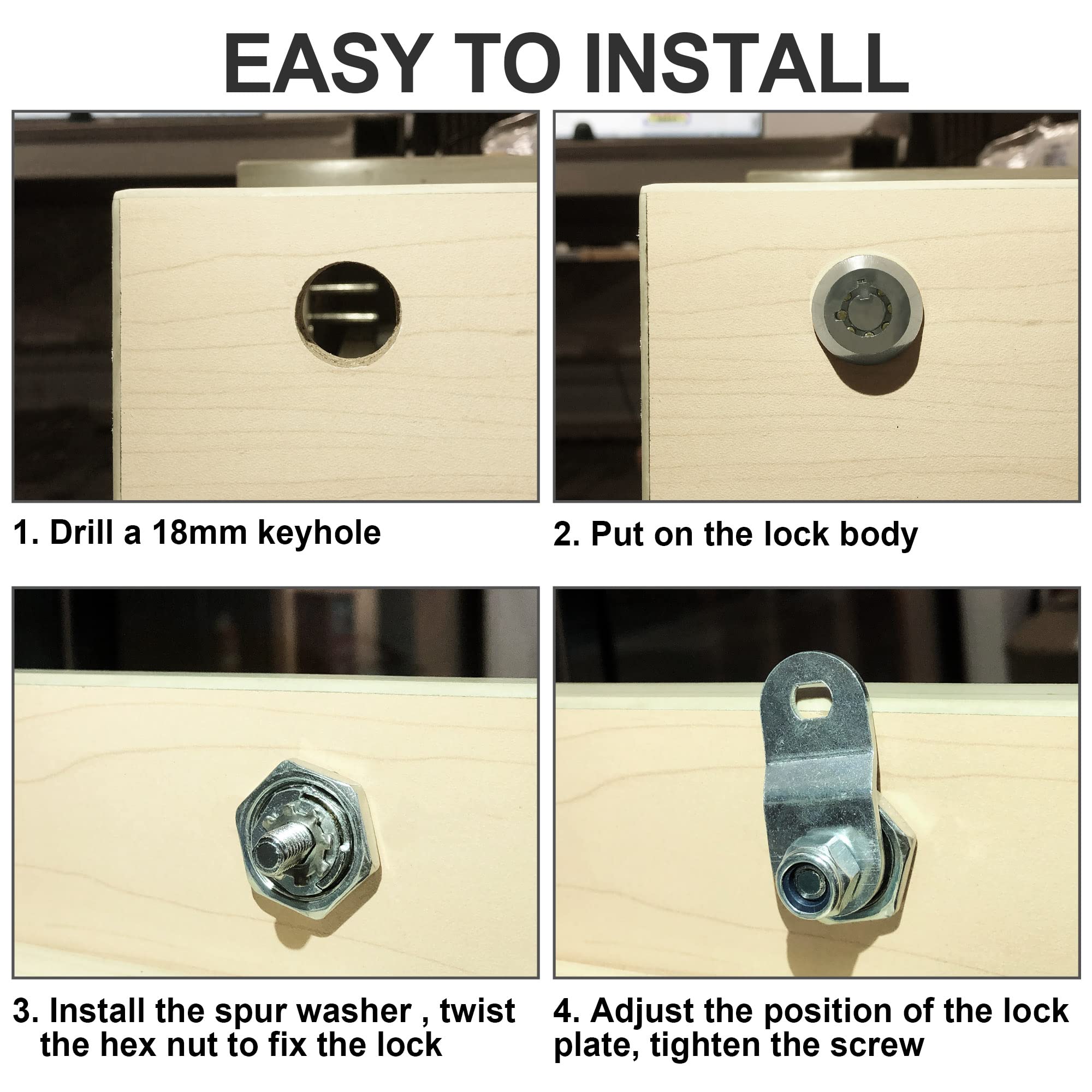 EASY TO INSTALL

1. Drill a 18mm keyhole

2. Put on the lock body

3. Install the spur washer , twist the hex nut to fix the lock

4. Adjust the position of the lock plate, tighten the screw