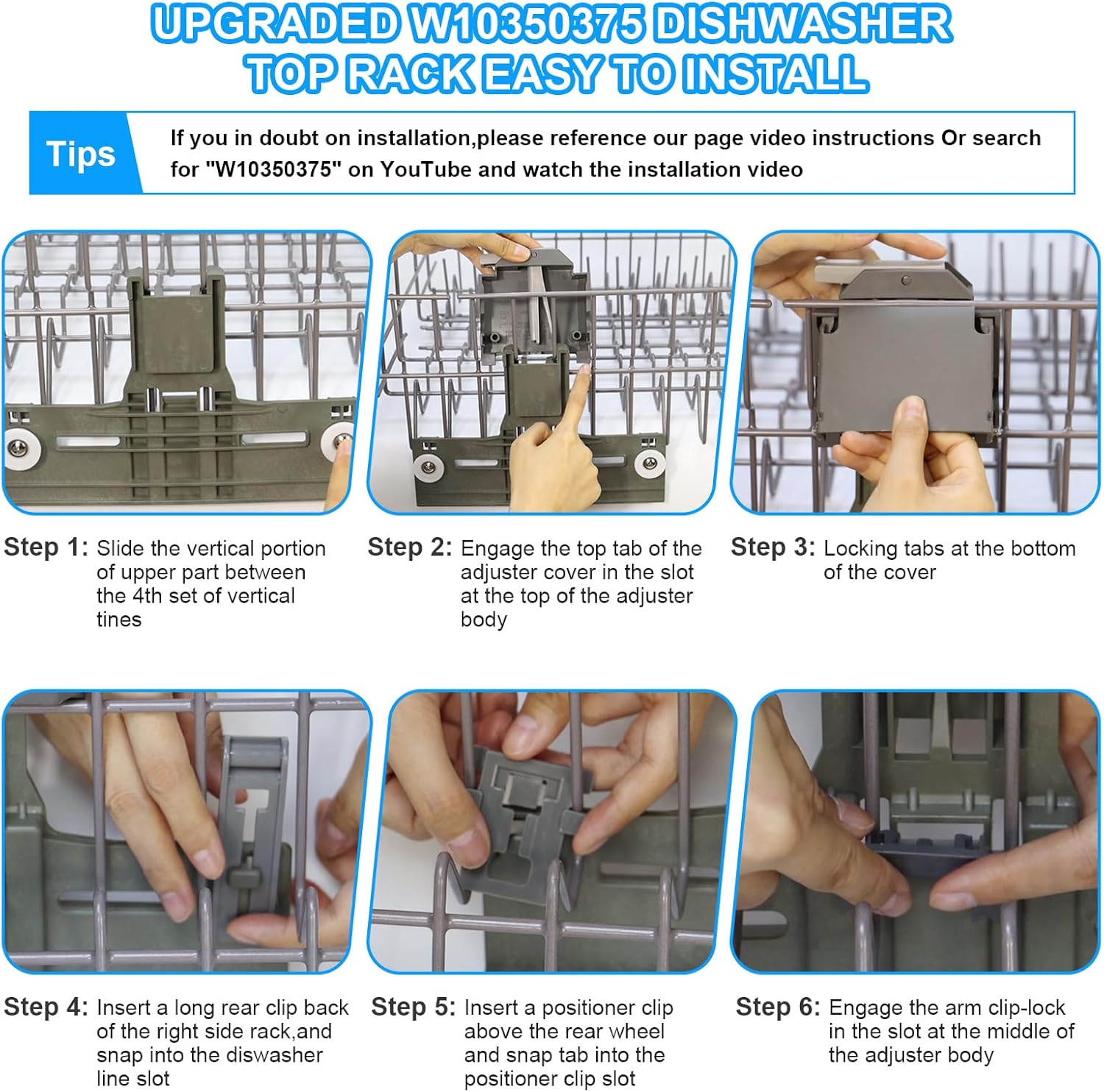 UPGRADED W10350375 DISHWASHER TOP RACK EASY TO INSTALL

Tips

If you in doubt on installation,please reference our page video instructions Or search for "W10350375" on YouTube and watch the installation video

Step 1: Slide the vertical portion of upper part between the 4th set of vertical tines

Step 2: Engage the top tab of the adjuster cover in the slot at the top of the adjuster body

Step 3: Locking tabs at the bottom of the cover

Step 4: Insert a long rear clip back of the right side rack,and snap into the diswasher line slot

Step 5: Insert a positioner clip above the rear wheel and snap tab into the positioner clip slot

Step 6: Engage the arm clip-lock in the slot at the middle of the adjuster body