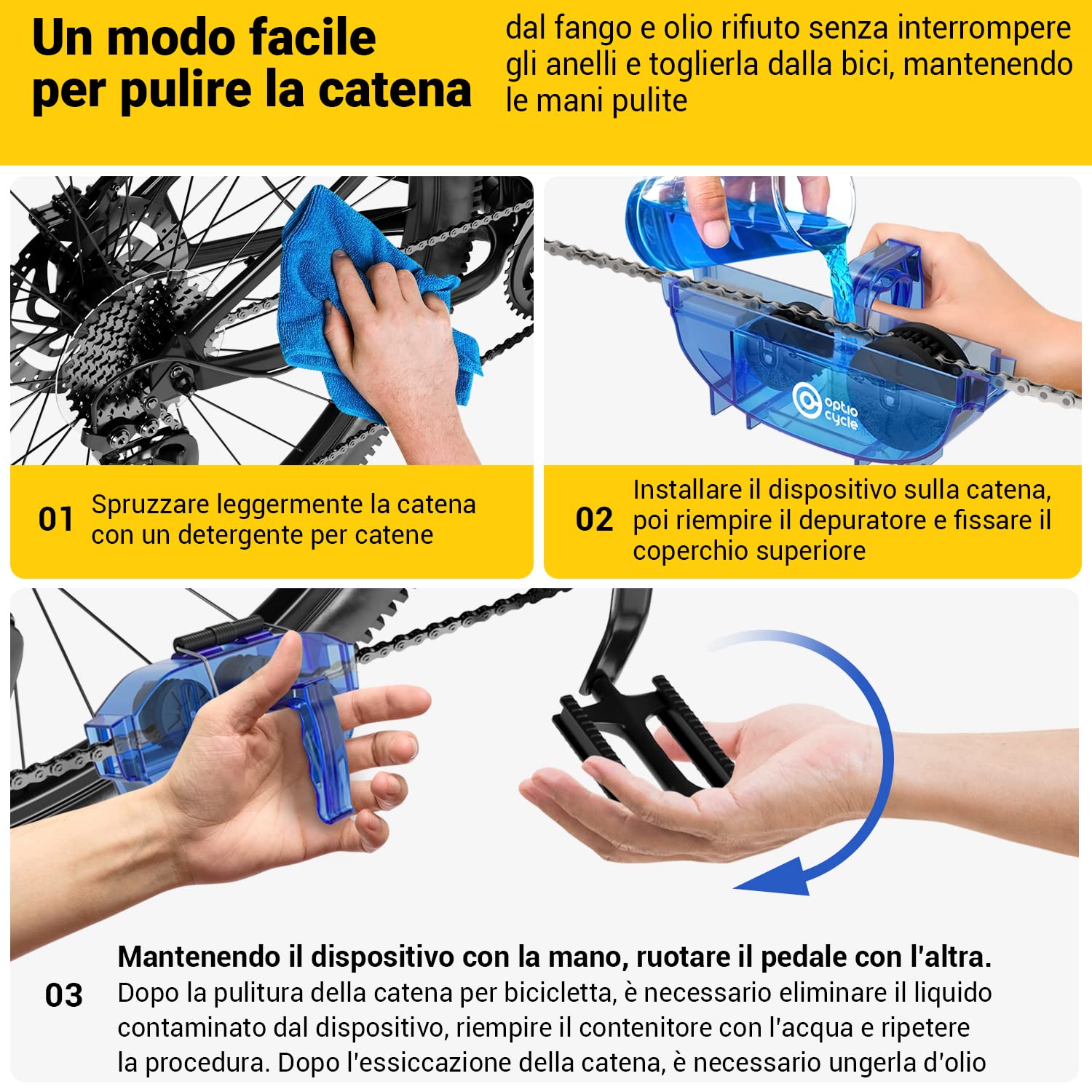 Un modo facile per pulire la catena

dal fango e olio rifiuto senza interrompere gli anelli e toglierla dalla bici, mantenendo le mani pulite

optio cycle

01 Spruzzare leggermente la catena con un detergente per catene

02 Installare il dispositivo sulla catena, poi riempire il depuratore e fissare il coperchio superiore

03 Mantenendo il dispositivo con la mano, ruotare il pedale con l'altra.
Dopo la pulitura della catena per bicicletta, è necessario eliminare il liquido contaminato dal dispositivo, riempire il contenitore con l'acqua e ripetere la procedura. Dopo l'essiccazione della catena, è necessario ungerla d'olio