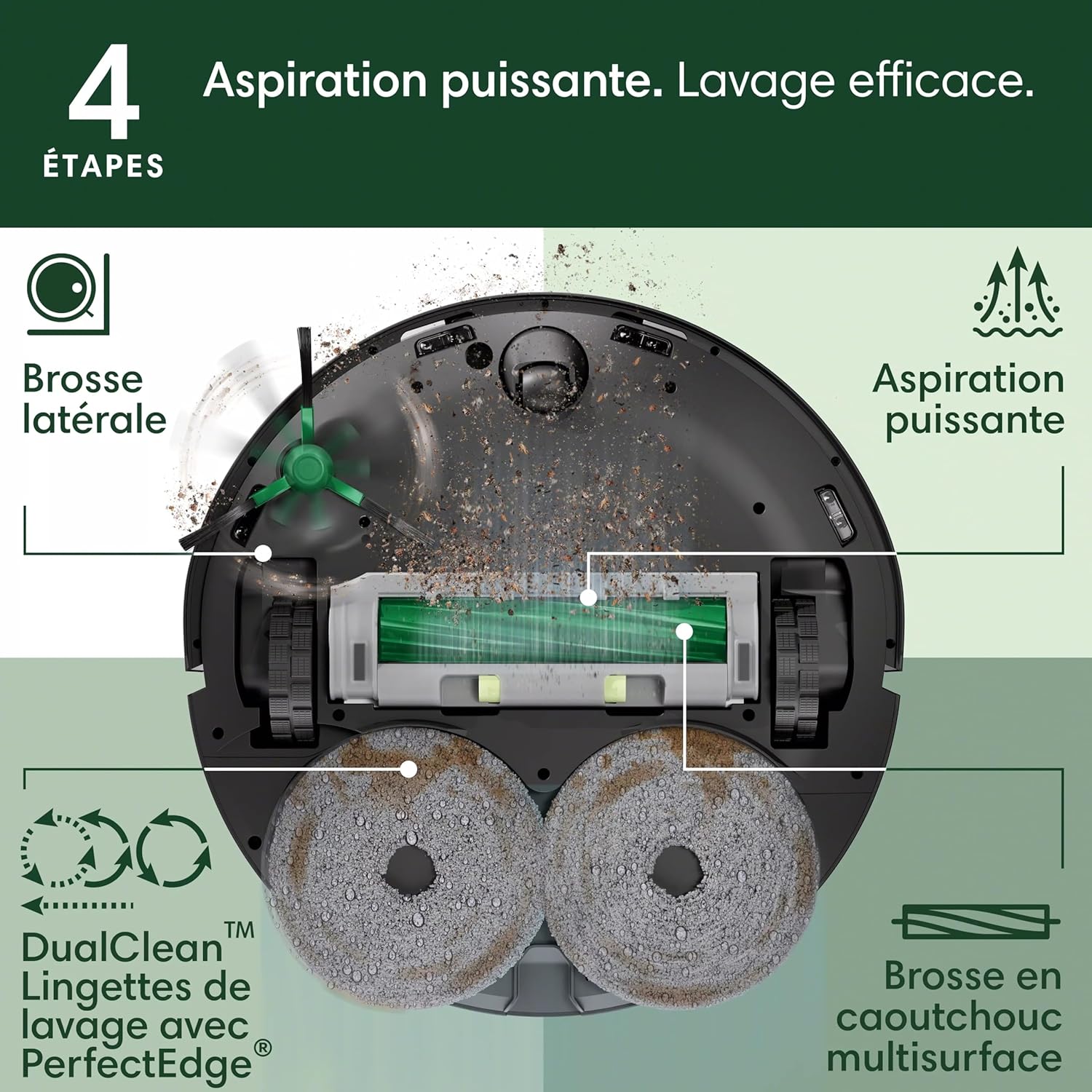 4
ÉTAPES

Aspiration puissante. Lavage efficace.

Brosse latérale

Aspiration puissante

DualClean™ Lingettes de lavage avec PerfectEdge®

Brosse en caoutchouc multisurface