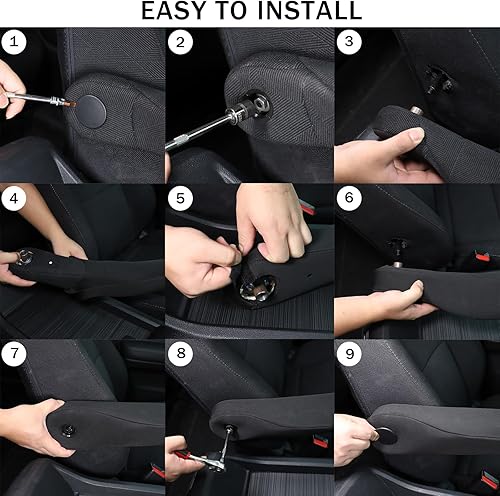 EASY TO INSTALL

1

2

3

4

5

6

7

8

9