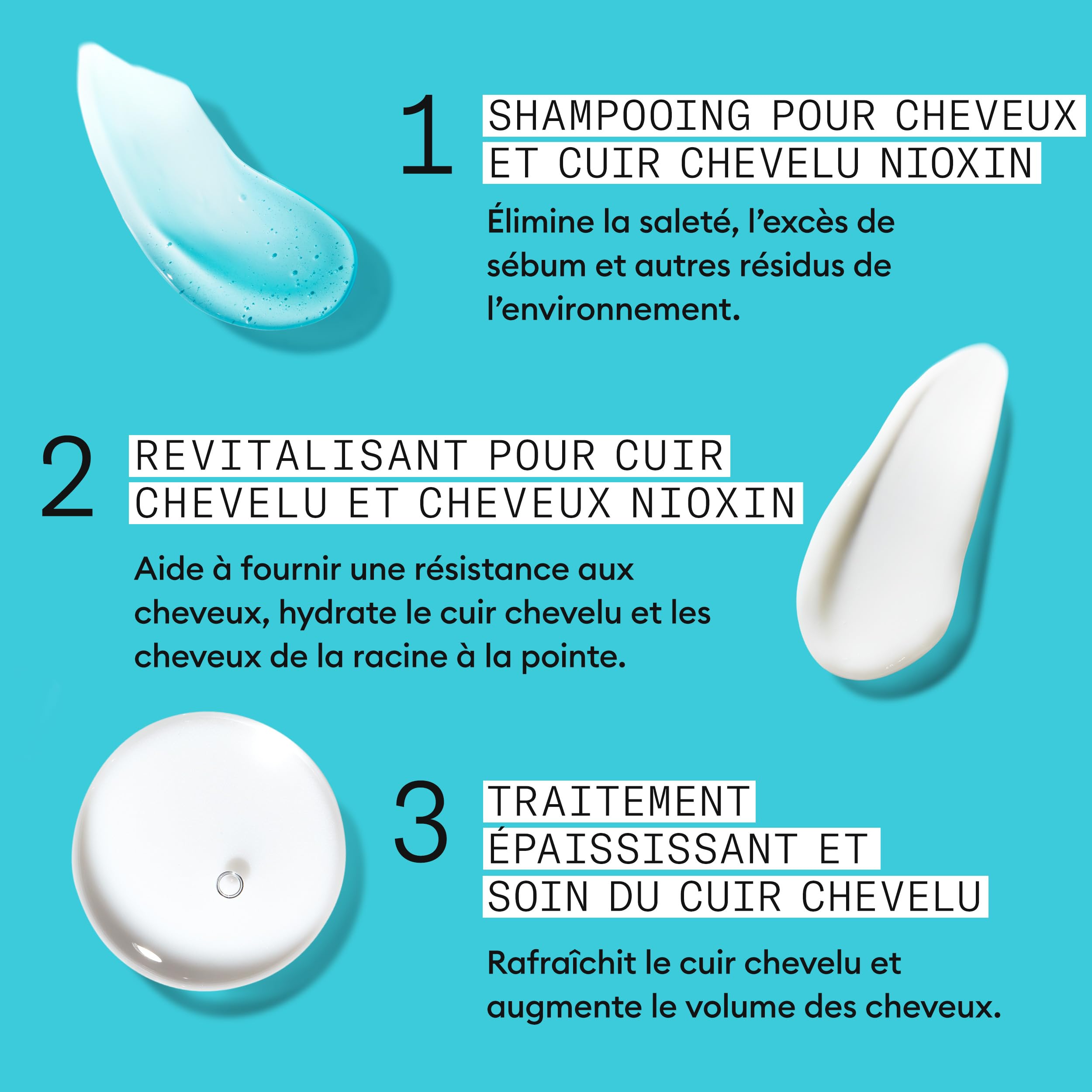 1 SHAMPOOING POUR CHEVEUX ET CUIR CHEVELU NIOXIN

Élimine la saleté, l'excès de sébum et autres résidus de l'environnement.

2 REVITALISANT POUR CUIR CHEVELU ET CHEVEUX NIOXIN

Aide à fournir une résistance aux cheveux, hydrate le cuir chevelu et les cheveux de la racine à la pointe.

3 TRAITEMENT ÉPAISSISSANT ET SOIN DU CUIR CHEVELU

Rafraîchit le cuir chevelu et augmente le volume des cheveux.