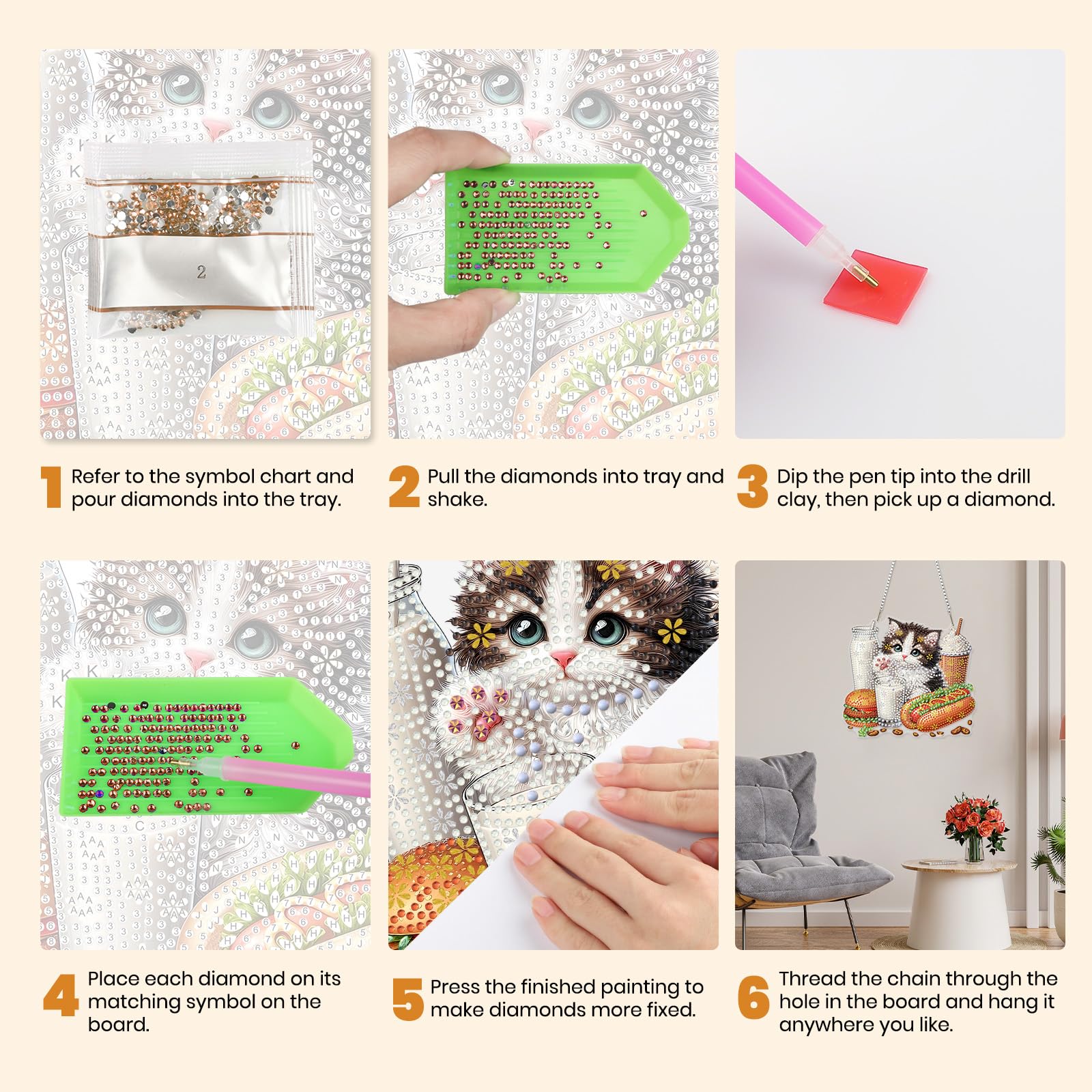 2

1 Refer to the symbol chart and pour diamonds into the tray.

2 Pull the diamonds into tray and shake.

3 Dip the pen tip into the drill clay, then pick up a diamond.

4 Place each diamond on its matching symbol on the board.

5 Press the finished painting to make diamonds more fixed.

6 Thread the chain through the hole in the board and hang it anywhere you like.