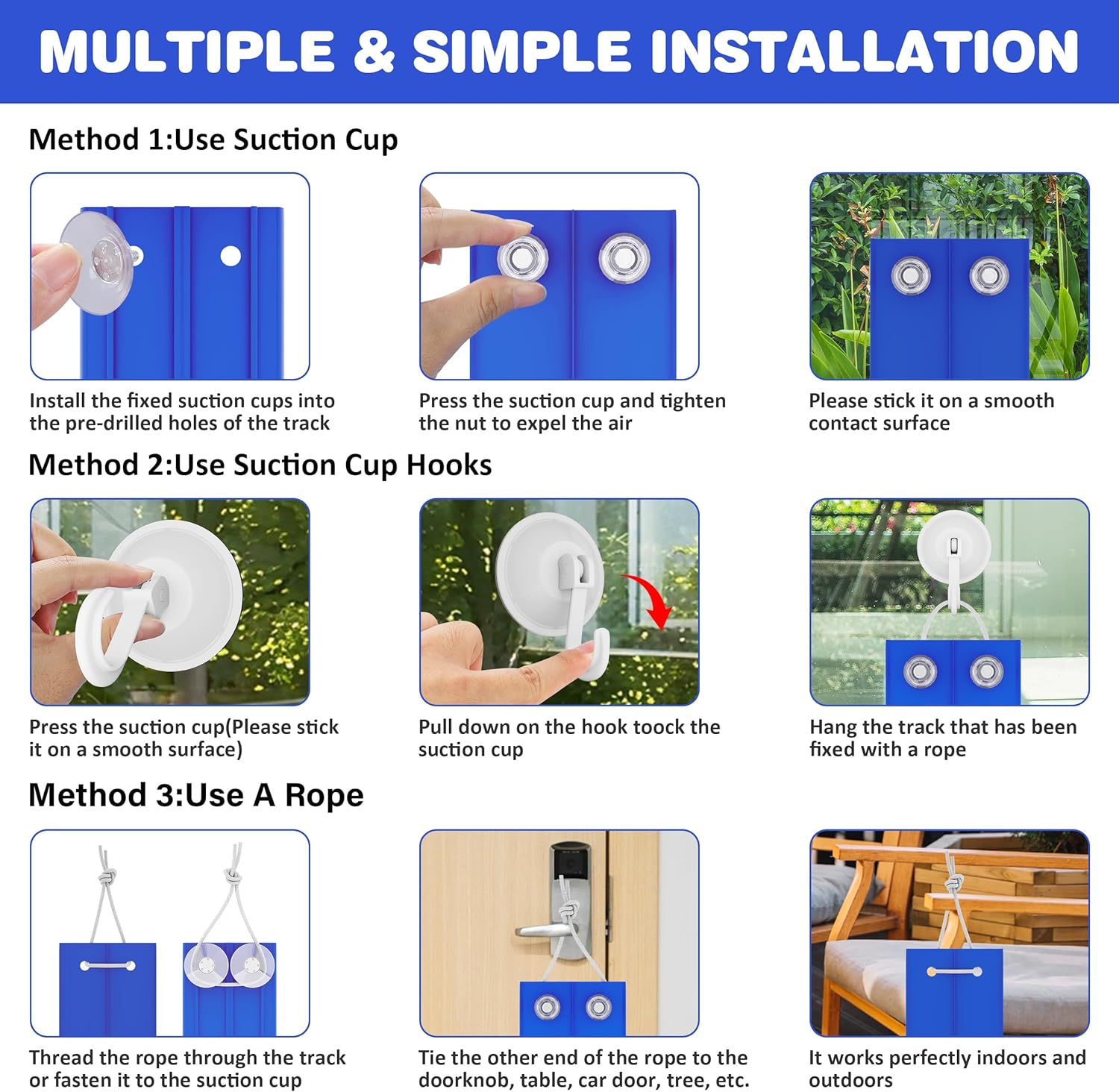 MULTIPLE & SIMPLE INSTALLATION

Method 1:Use Suction Cup

Install the fixed suction cups into the pre-drilled holes of the track

Press the suction cup and tighten the nut to expel the air

Please stick it on a smooth contact surface

Method 2:Use Suction Cup Hooks

Press the suction cup(Please stick it on a smooth surface)

Pull down on the hook toock the suction cup

Hang the track that has been fixed with a rope

Method 3:Use A Rope

Thread the rope through the track or fasten it to the suction cup

Tie the other end of the rope to the doorknob, table, car door, tree, etc.

It works perfectly indoors and outdoors