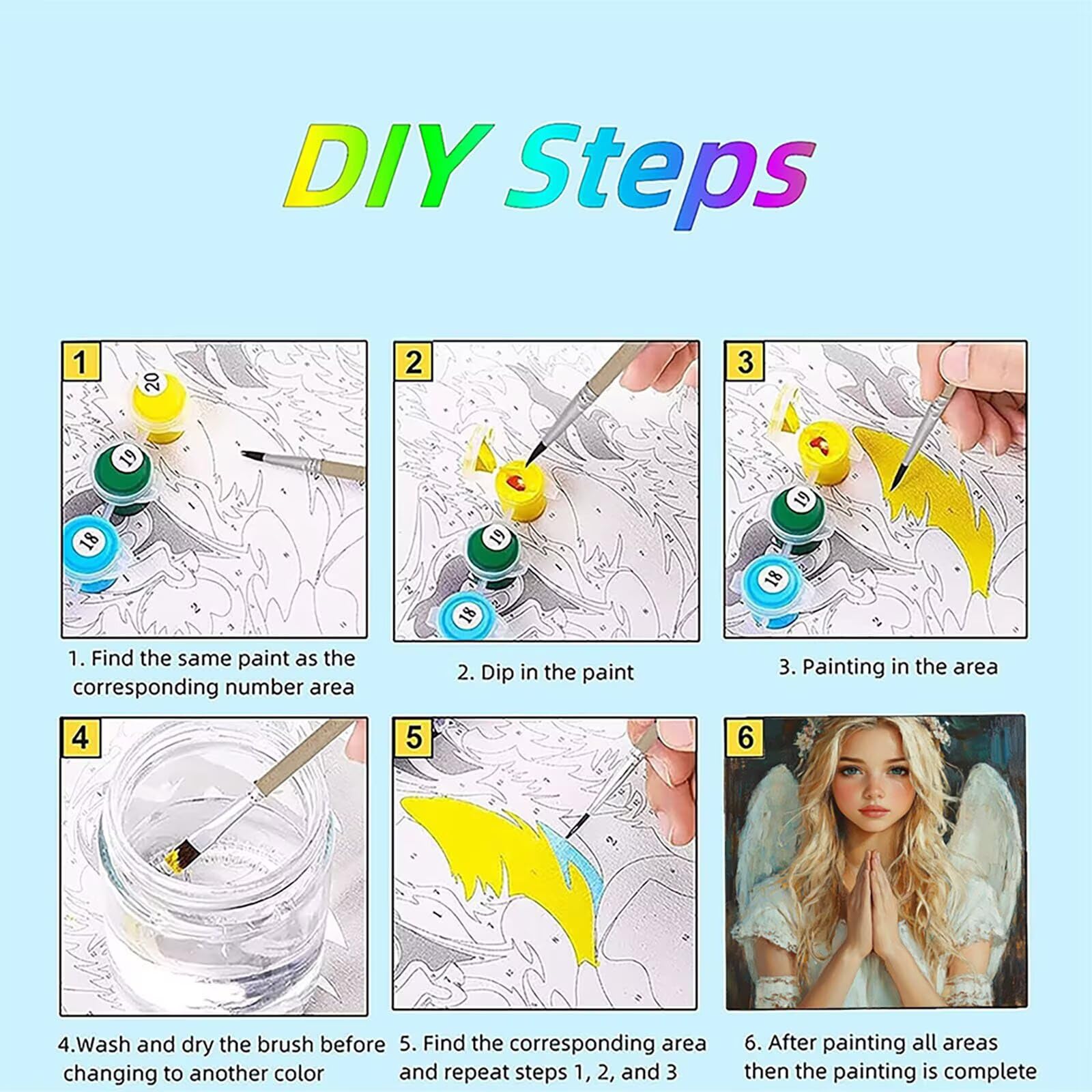 DIY Steps

1

20

19

18

1. Find the same paint as the corresponding number area

2

19

18

2. Dip in the paint

3

19

18

3. Painting in the area

4

4.Wash and dry the brush before changing to another color

5

5. Find the corresponding area and repeat steps 1, 2, and 3

6

6. After painting all areas then the painting is complete