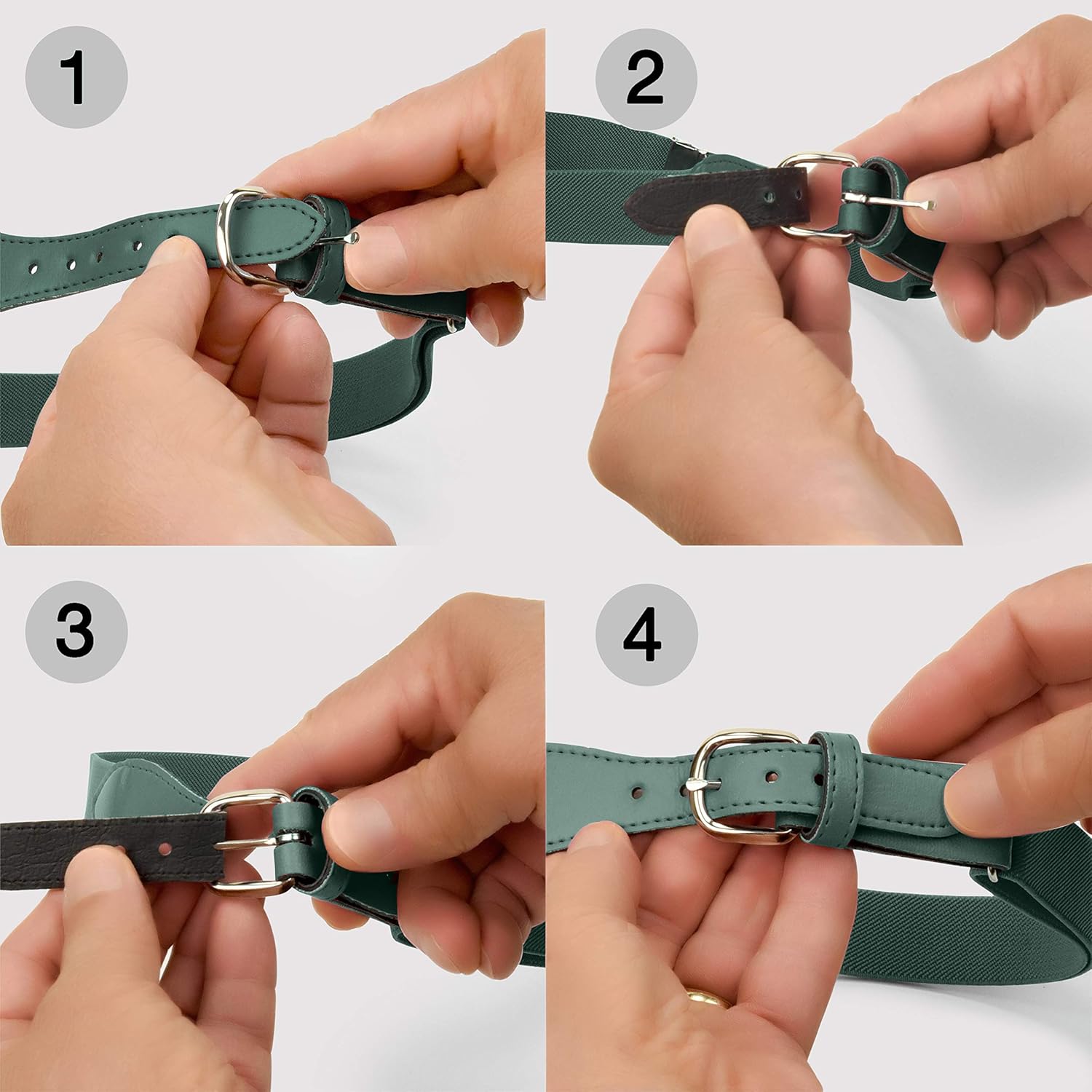 1
2
3
4