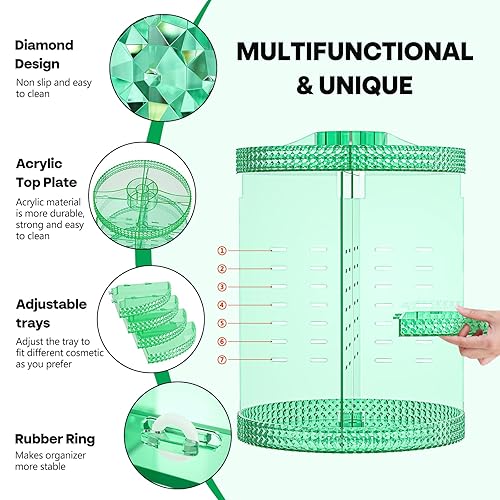 Diamond Design
Non slip and easy to clean

Acrylic Top Plate
Acrylic material is more durable, strong and easy to clean

Adjustable trays
Adjust the tray to fit different cosmetic as you prefer

Rubber Ring
Makes organizer more stable

MULTIFUNCTIONAL & UNIQUE

①
②
③
④
⑤
⑥
⑦