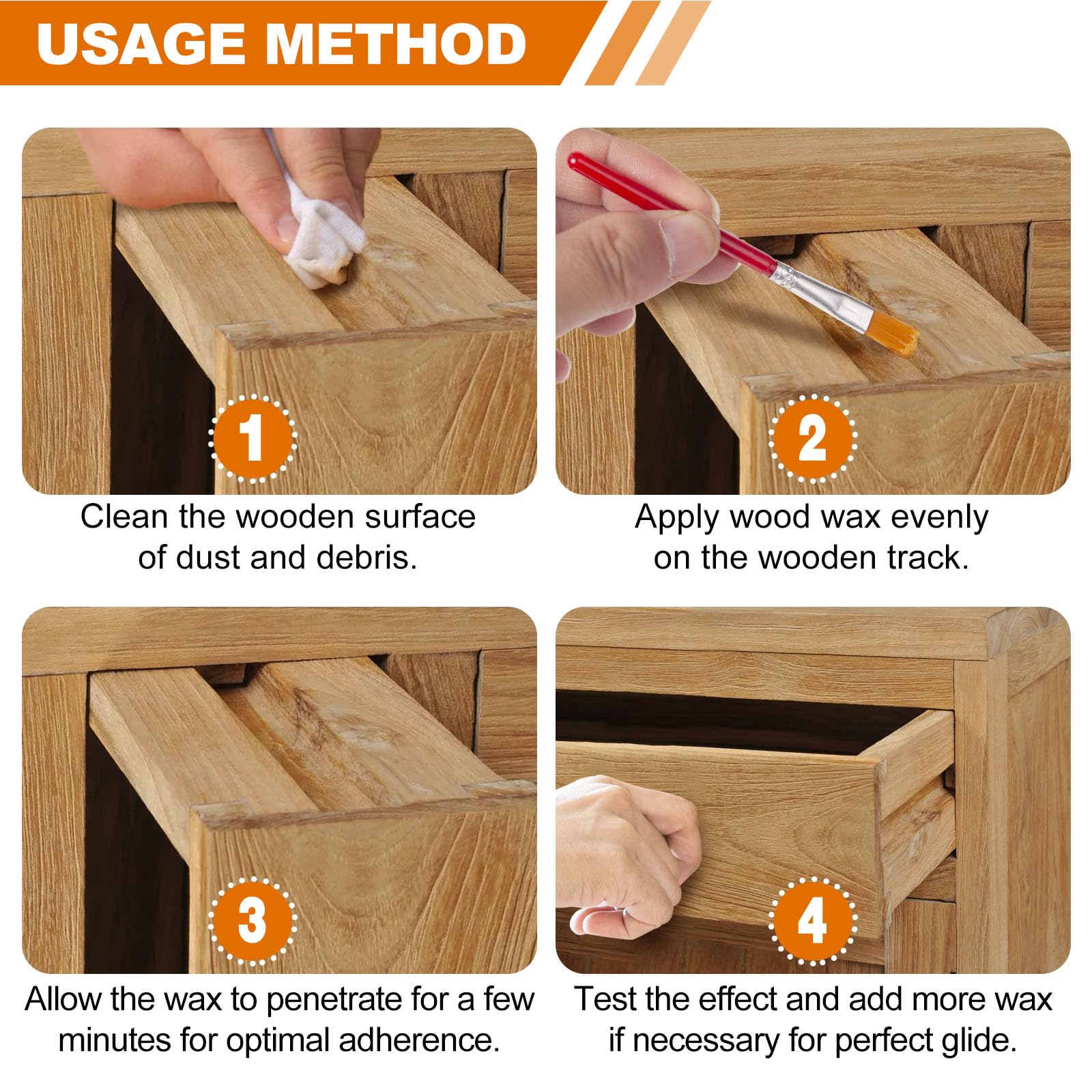 USAGE METHOD

1

Clean the wooden surface of dust and debris.

2

Apply wood wax evenly on the wooden track.

3

Allow the wax to penetrate for a few minutes for optimal adherence.

4

Test the effect and add more wax if necessary for perfect glide.