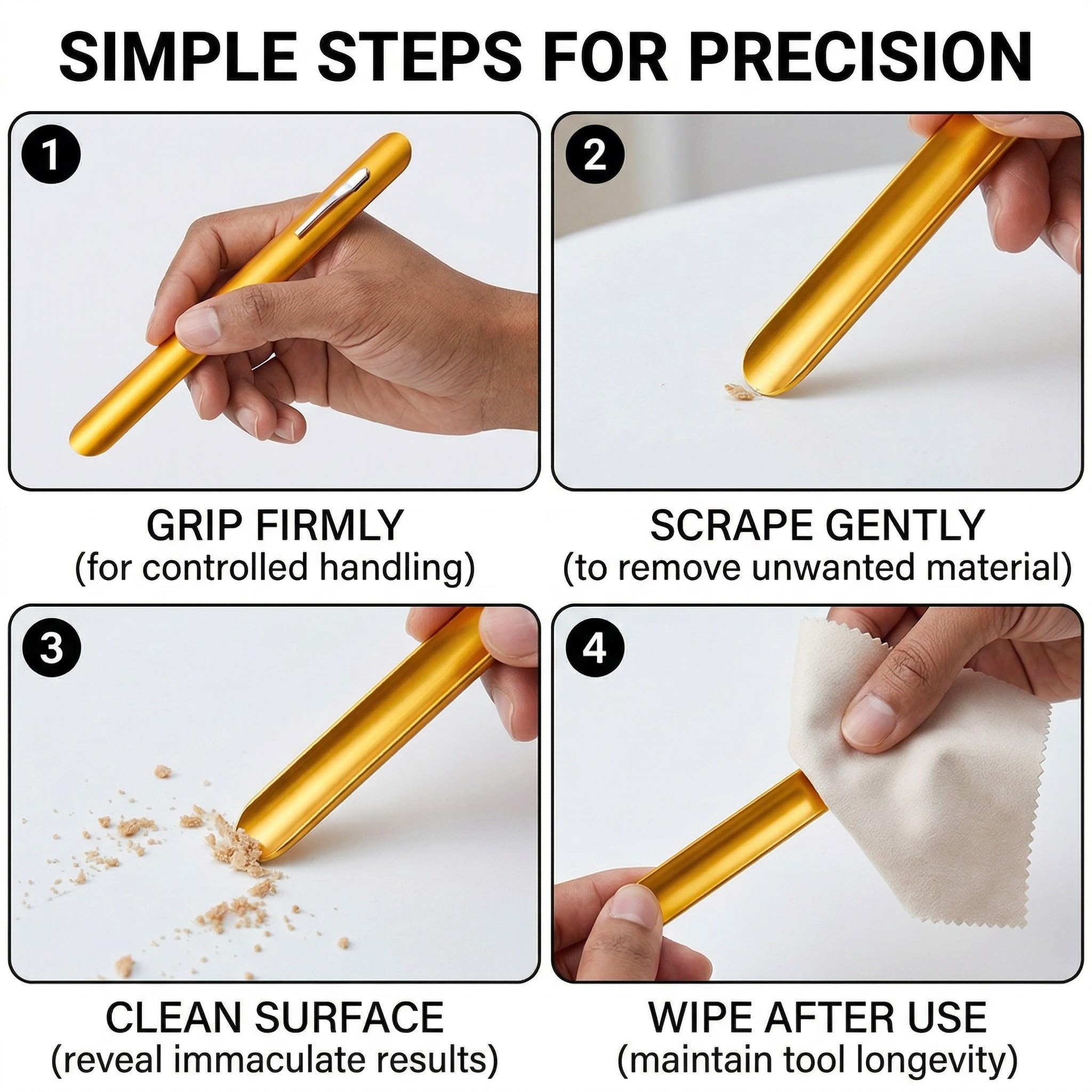 SIMPLE STEPS FOR PRECISION

1

GRIP FIRMLY
(for controlled handling)

2

SCRAPE GENTLY
(to remove unwanted material)

3

CLEAN SURFACE
(reveal immaculate results)

4

WIPE AFTER USE
(maintain tool longevity)