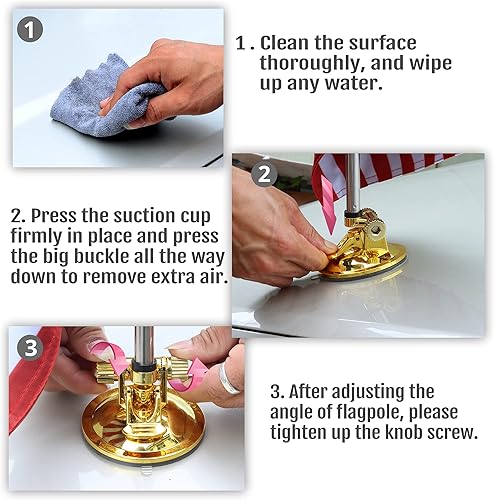 1

1 . Clean the surface thoroughly, and wipe up any water.

2

2. Press the suction cup firmly in place and press the big buckle all the way down to remove extra air.

3

3. After adjusting the angle of flagpole, please tighten up the knob screw.