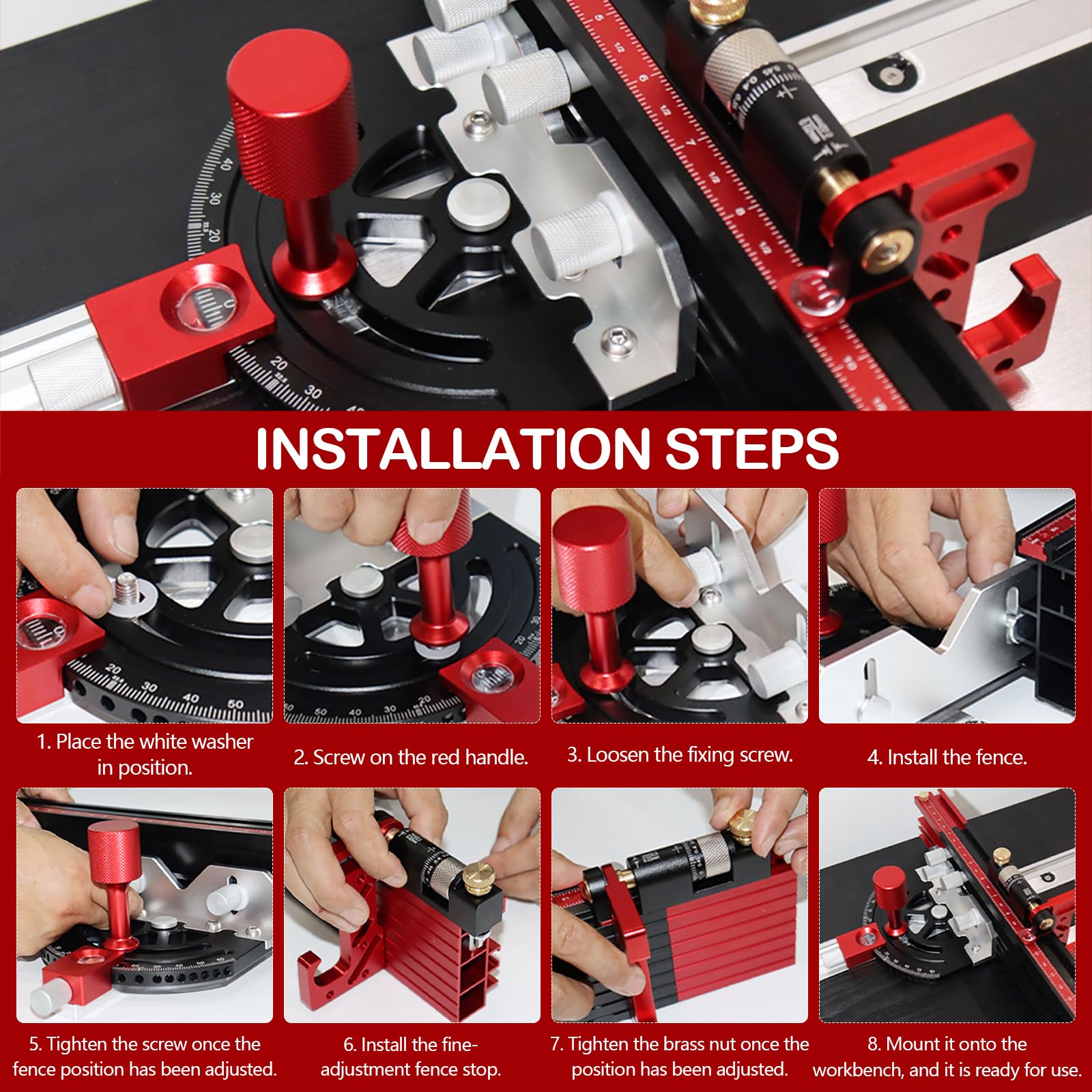 INSTALLATION STEPS

1. Place the white washer in position.

2. Screw on the red handle.

3. Loosen the fixing screw.

4. Install the fence.

5. Tighten the screw once the fence position has been adjusted.

6. Install the fine-adjustment fence stop.

7. Tighten the brass nut once the position has been adjusted.

8. Mount it onto the workbench, and it is ready for use.