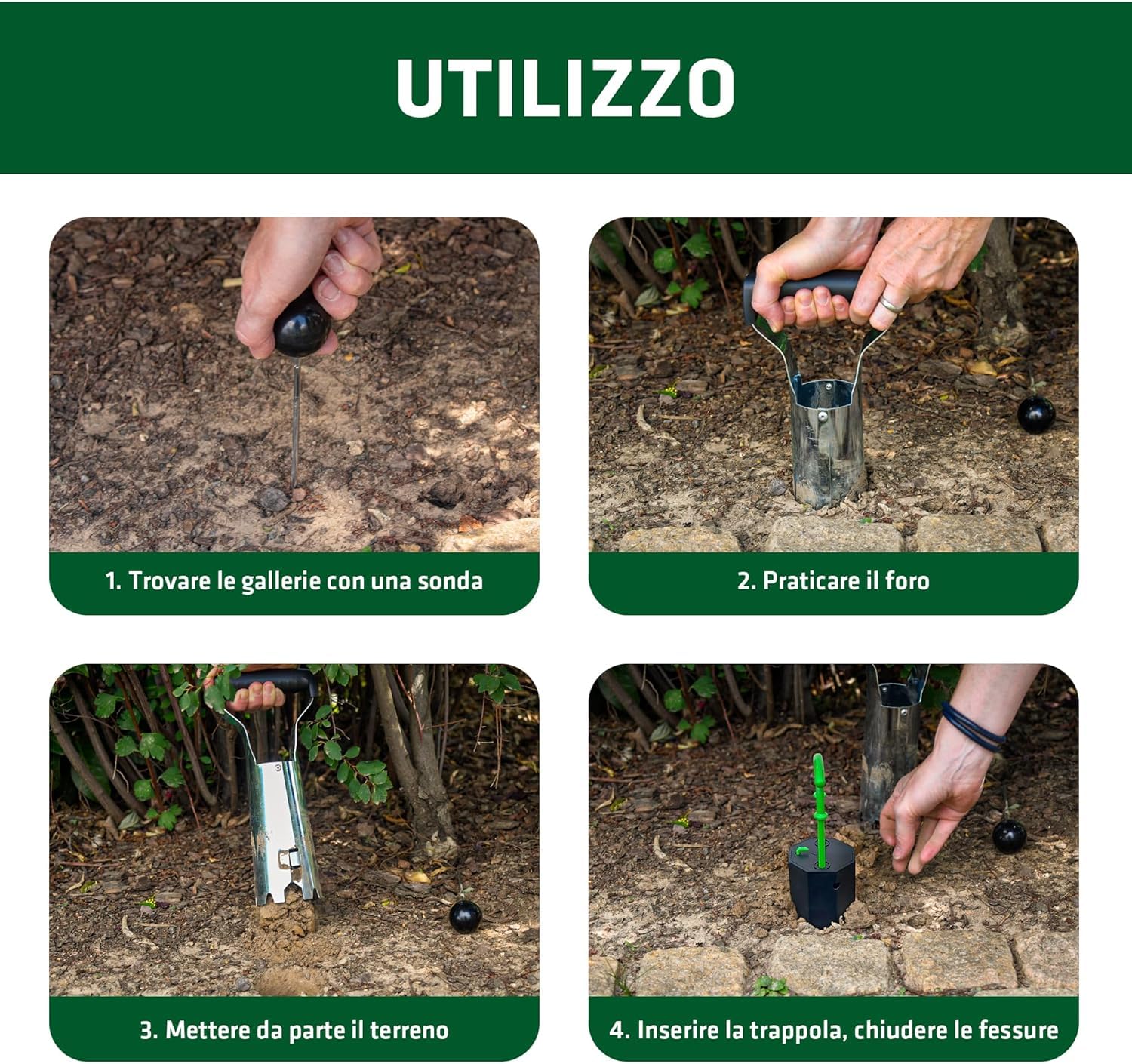 UTILIZZO

1. Trovare le gallerie con una sonda

2. Praticare il foro

3. Mettere da parte il terreno

4. Inserire la trappola, chiudere le fessure