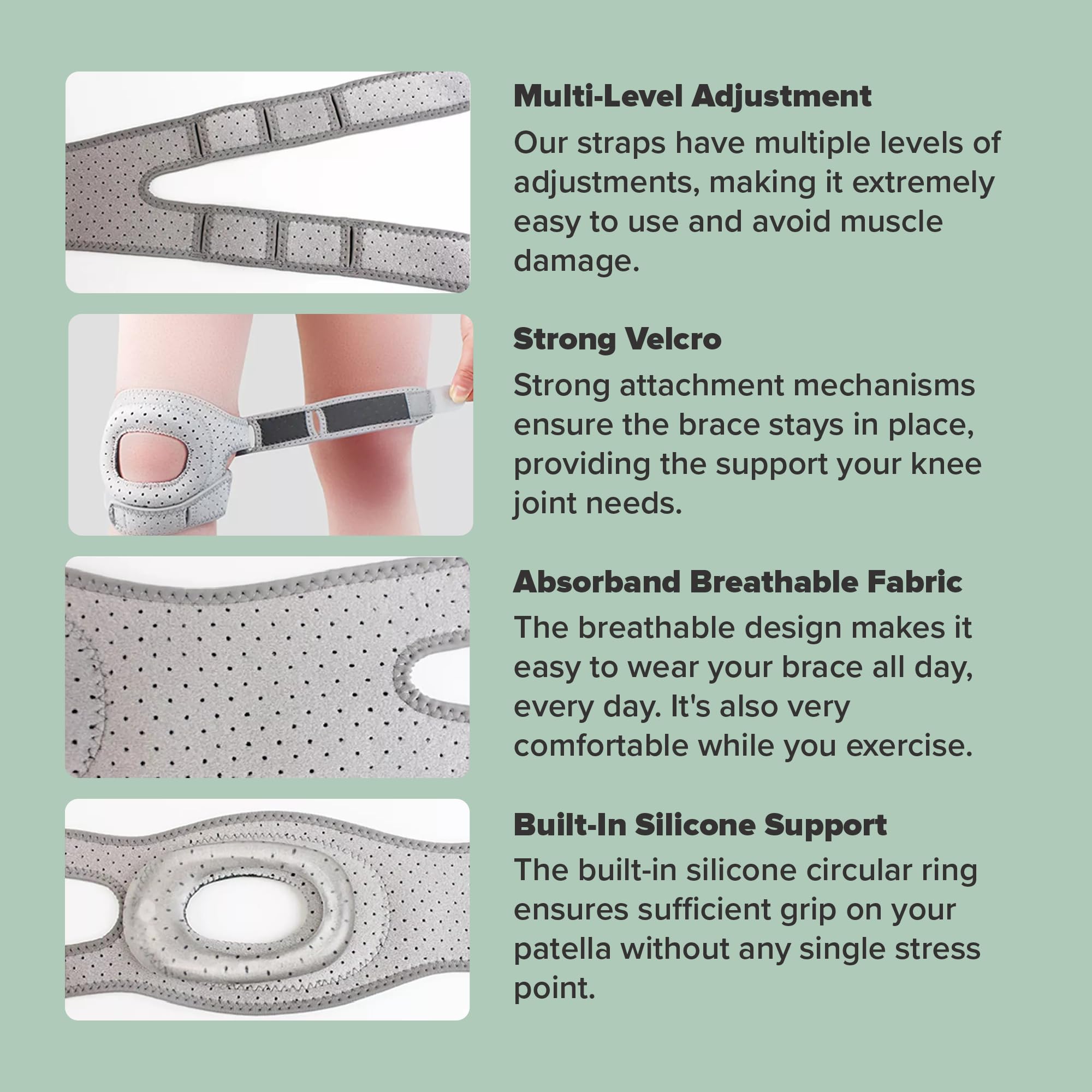 Multi-Level Adjustment
Our straps have multiple levels of adjustments, making it extremely easy to use and avoid muscle damage.

Strong Velcro
Strong attachment mechanisms ensure the brace stays in place, providing the support your knee joint needs.

Absorband Breathable Fabric
The breathable design makes it easy to wear your brace all day, every day. It's also very comfortable while you exercise.

Built-In Silicone Support
The built-in silicone circular ring ensures sufficient grip on your patella without any single stress point.