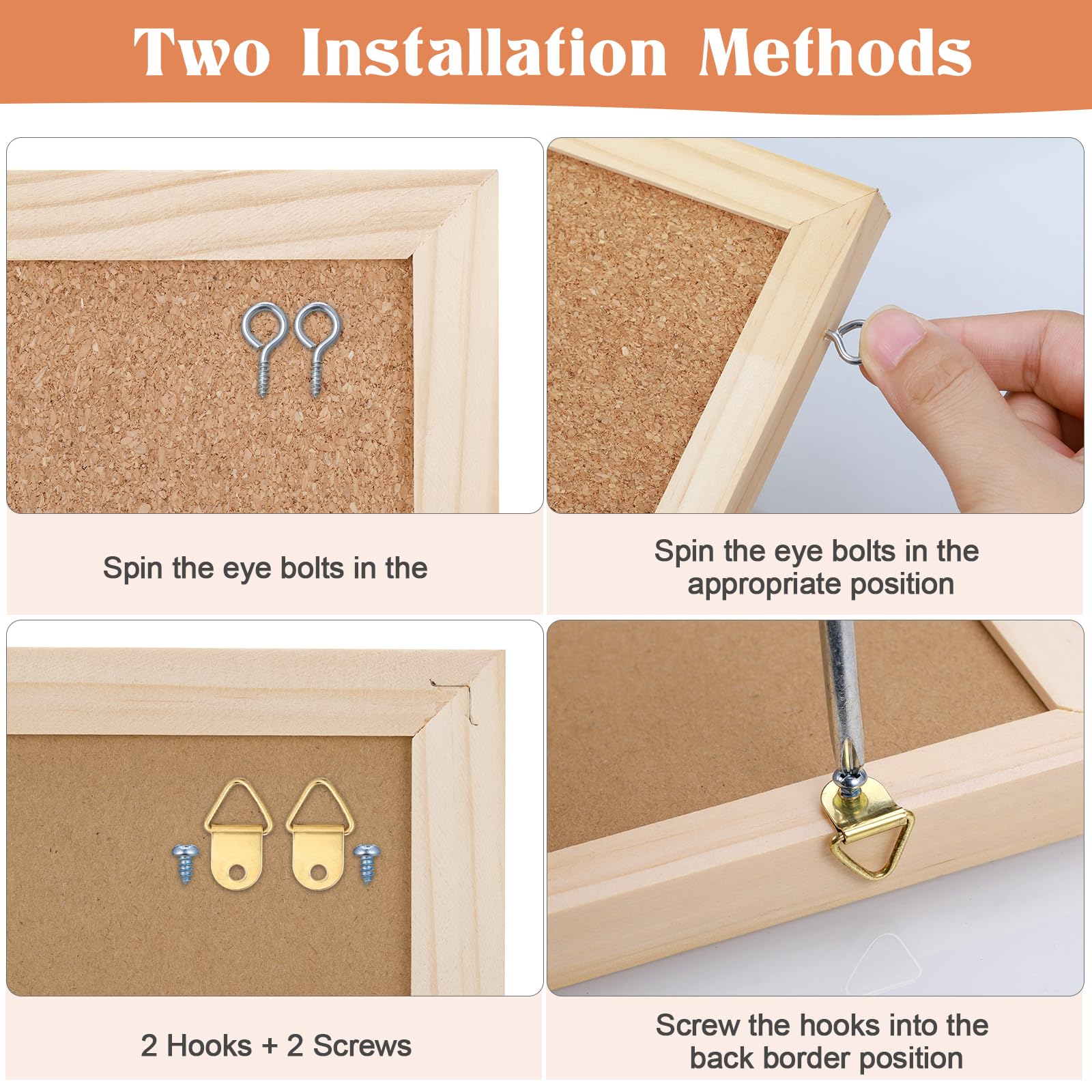 Two Installation Methods

Spin the eye bolts in the

Spin the eye bolts in the appropriate position

2 Hooks + 2 Screws

Screw the hooks into the back border position