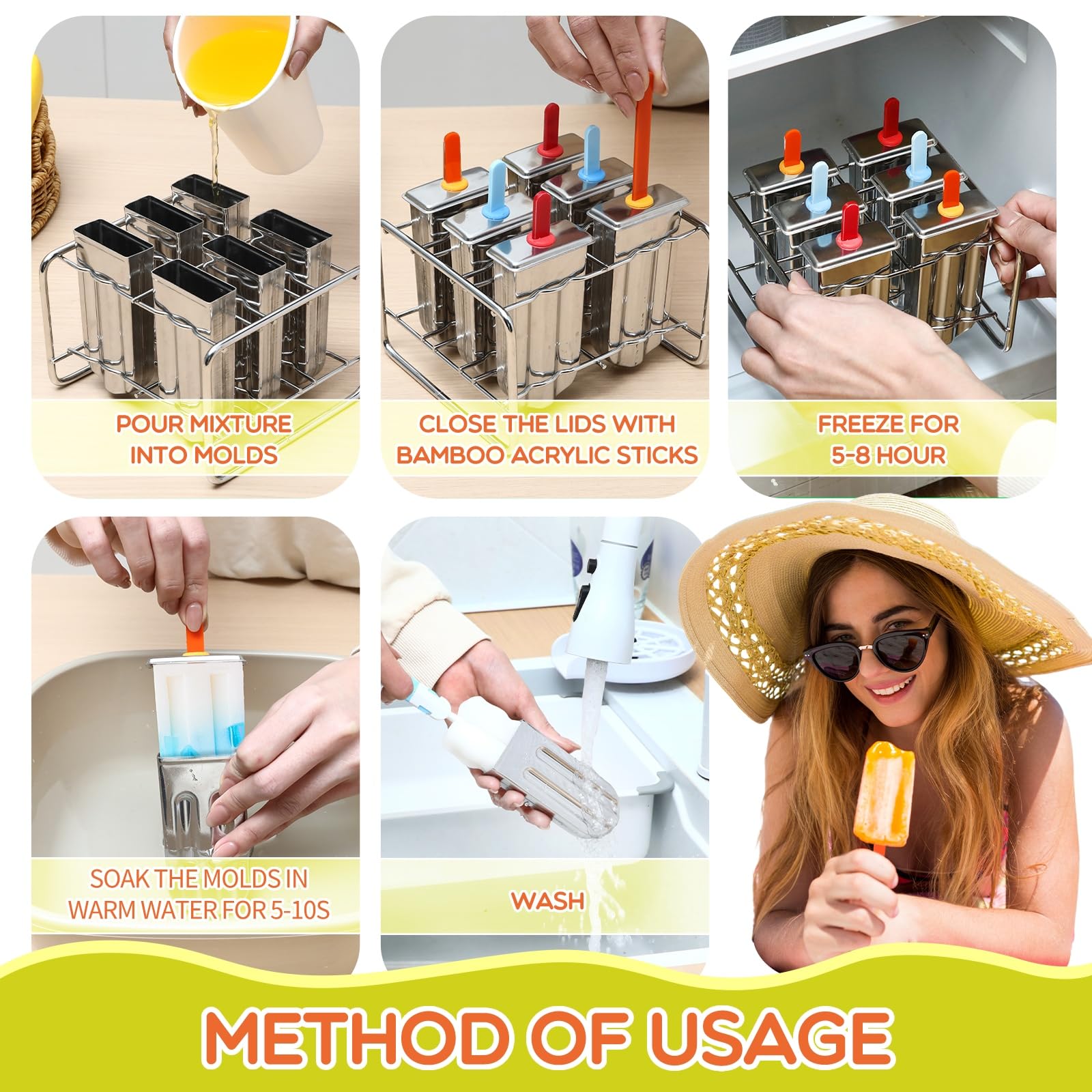 POUR MIXTURE INTO MOLDS

CLOSE THE LIDS WITH BAMBOO ACRYLIC STICKS

FREEZE FOR 5-8 HOUR

SOAK THE MOLDS IN WARM WATER FOR 5-10S

WASH

METHOD OF USAGE