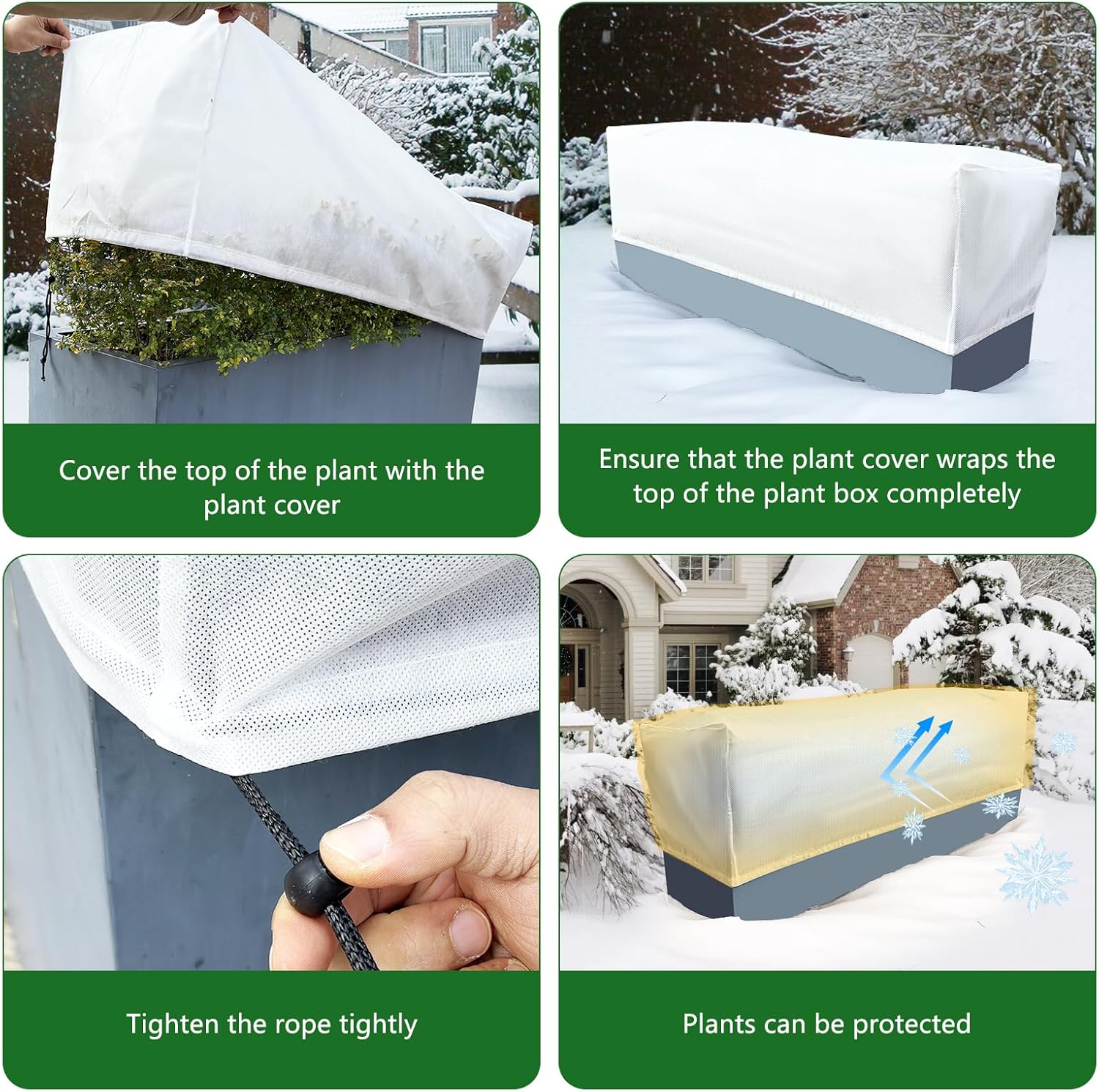 Cover the top of the plant with the plant cover

Ensure that the plant cover wraps the top of the plant box completely

Tighten the rope tightly

Plants can be protected