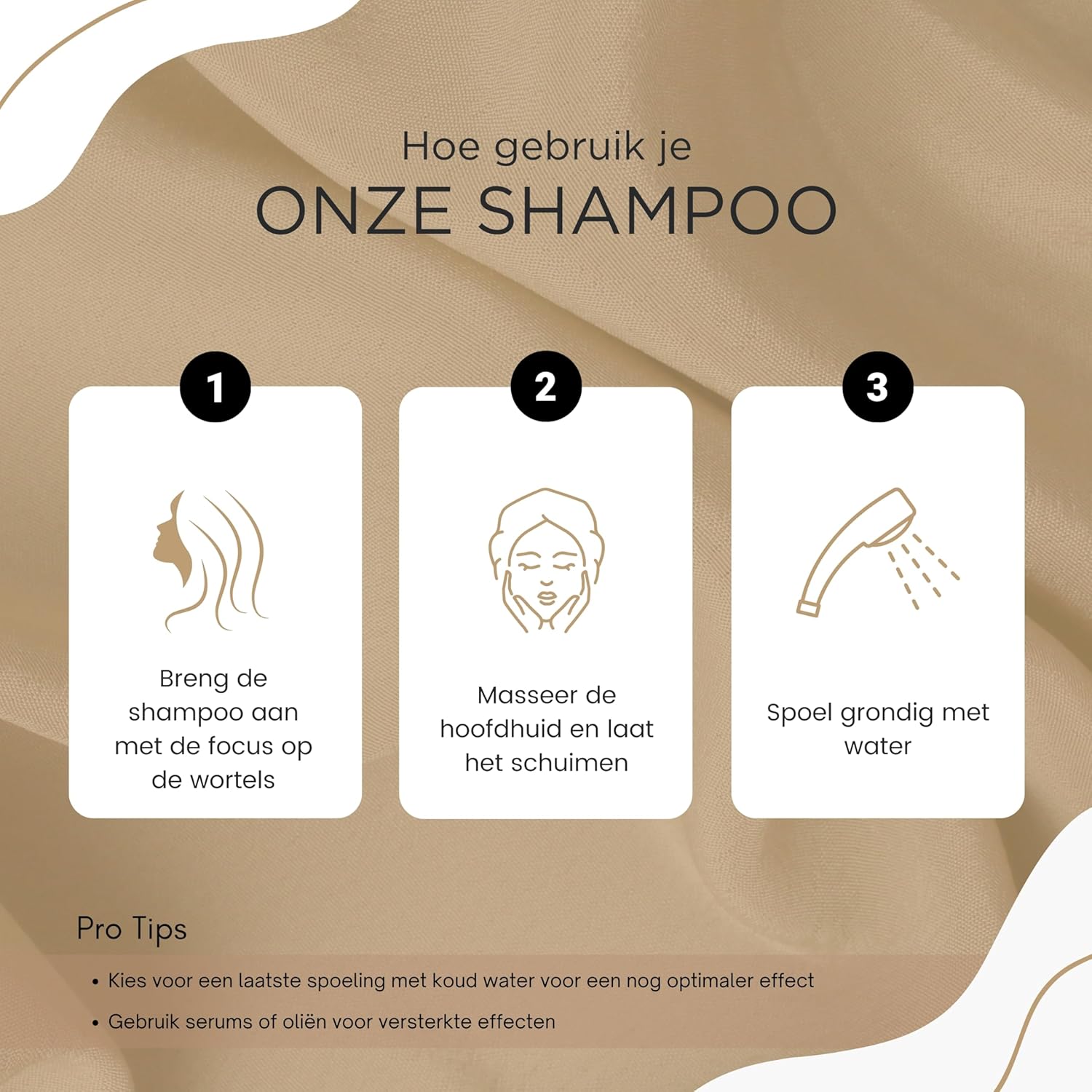 Hoe gebruik je
ONZE SHAMPOO

1

Breng de shampoo aan met de focus op de wortels

2

Masseer de hoofdhuid en laat het schuimen

3

Spoel grondig met water

Pro Tips

• Kies voor een laatste spoeling met koud water voor een nog optimaler effect
• Gebruik serums of oliën voor versterkte effecten