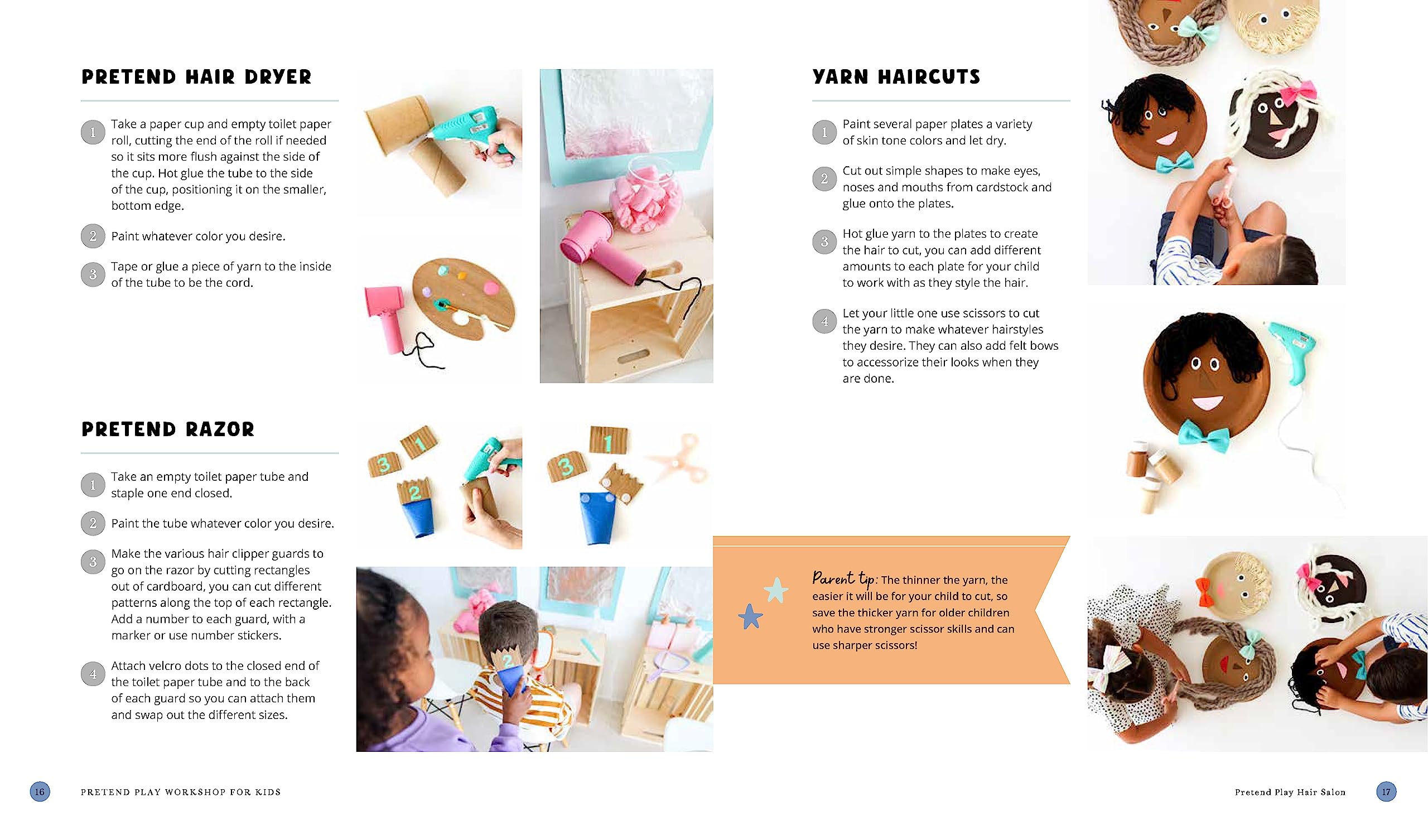 PRETEND HAIR DRYER

1 Take a paper cup and empty toilet paper roll, cutting the end of the roll if needed so it sits more flush against the side of the cup. Hot glue the tube to the side of the cup, positioning it on the smaller, bottom edge.

2 Paint whatever color you desire.

3 Tape or glue a piece of yarn to the inside of the tube to be the cord.

PRETEND RAZOR

1 Take an empty toilet paper tube and staple one end closed.

2 Paint the tube whatever color you desire.

3 Make the various hair clipper guards to go on the razor by cutting rectangles out of cardboard, you can cut different patterns along the top of each rectangle. Add a number to each guard, with a marker or use number stickers.

4 Attach velcro dots to the closed end of the toilet paper tube and to the back of each guard so you can attach them and swap out the different sizes.

3 1 2

3 1

YARN HAIRCUTS

1 Paint several paper plates a variety of skin tone colors and let dry.

2 Cut out simple shapes to make eyes, noses and mouths from cardstock and glue onto the plates.

3 Hot glue yarn to the plates to create the hair to cut, you can add different amounts to each plate for your child to work with as they style the hair.

4 Let your little one use scissors to cut the yarn to make whatever hairstyles they desire. They can also add felt bows to accessorize their looks when they are done.

Parent tip: The thinner the yarn, the easier it will be for your child to cut, so save the thicker yarn for older children who have stronger scissor skills and can use sharper scissors!

16 PRETEND PLAY WORKSHOP FOR KIDS

Pretend Play Hair Salon 17