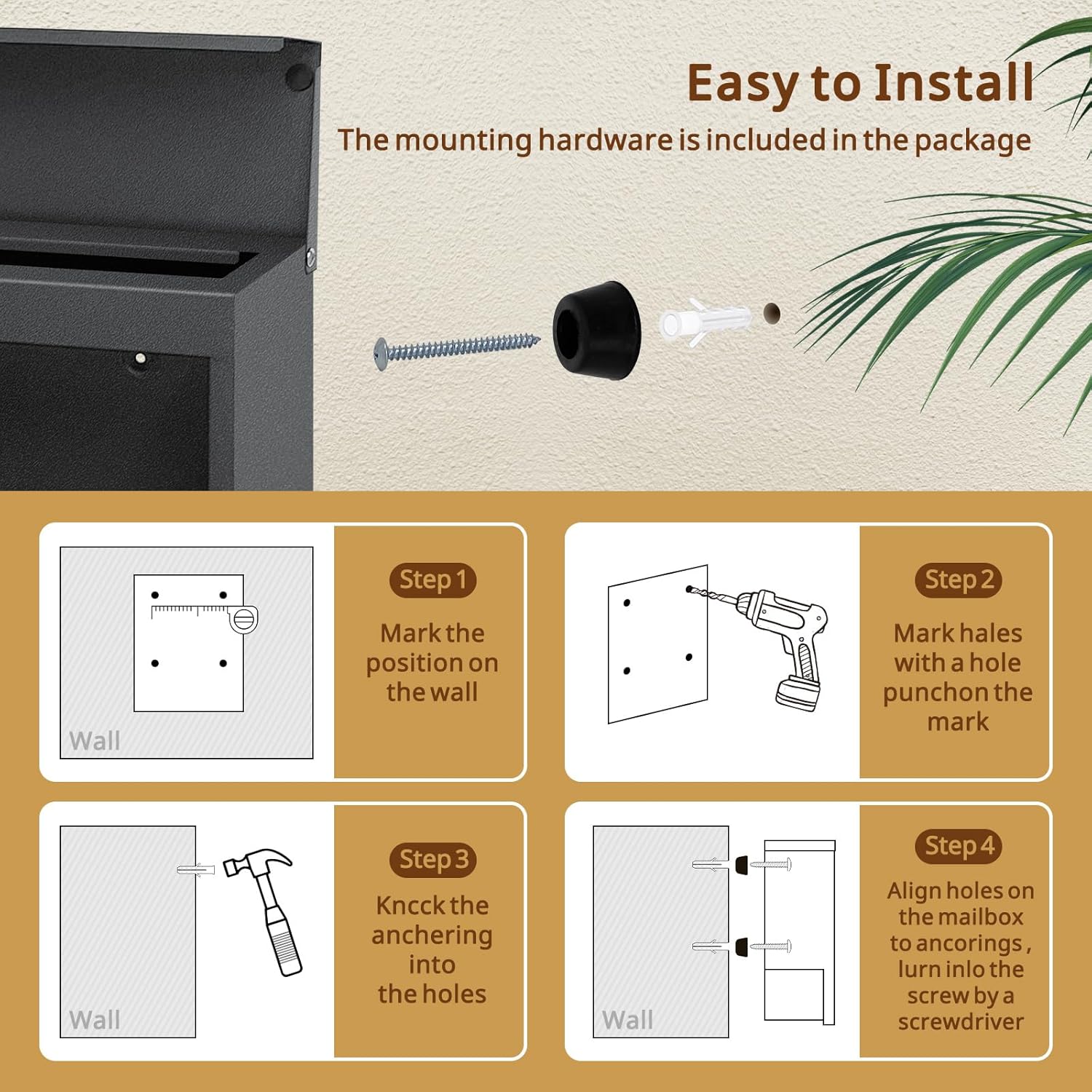 Easy to Install

The mounting hardware is included in the package

Wall

Step 1

Mark the position on the wall

Step 2

Mark hales with a hole punchon the mark

Wall

Step 3

Kncck the anchering into the holes

Wall

Step 4

Align holes on the mailbox to ancorings , lurn inlo the screw by a screwdriver