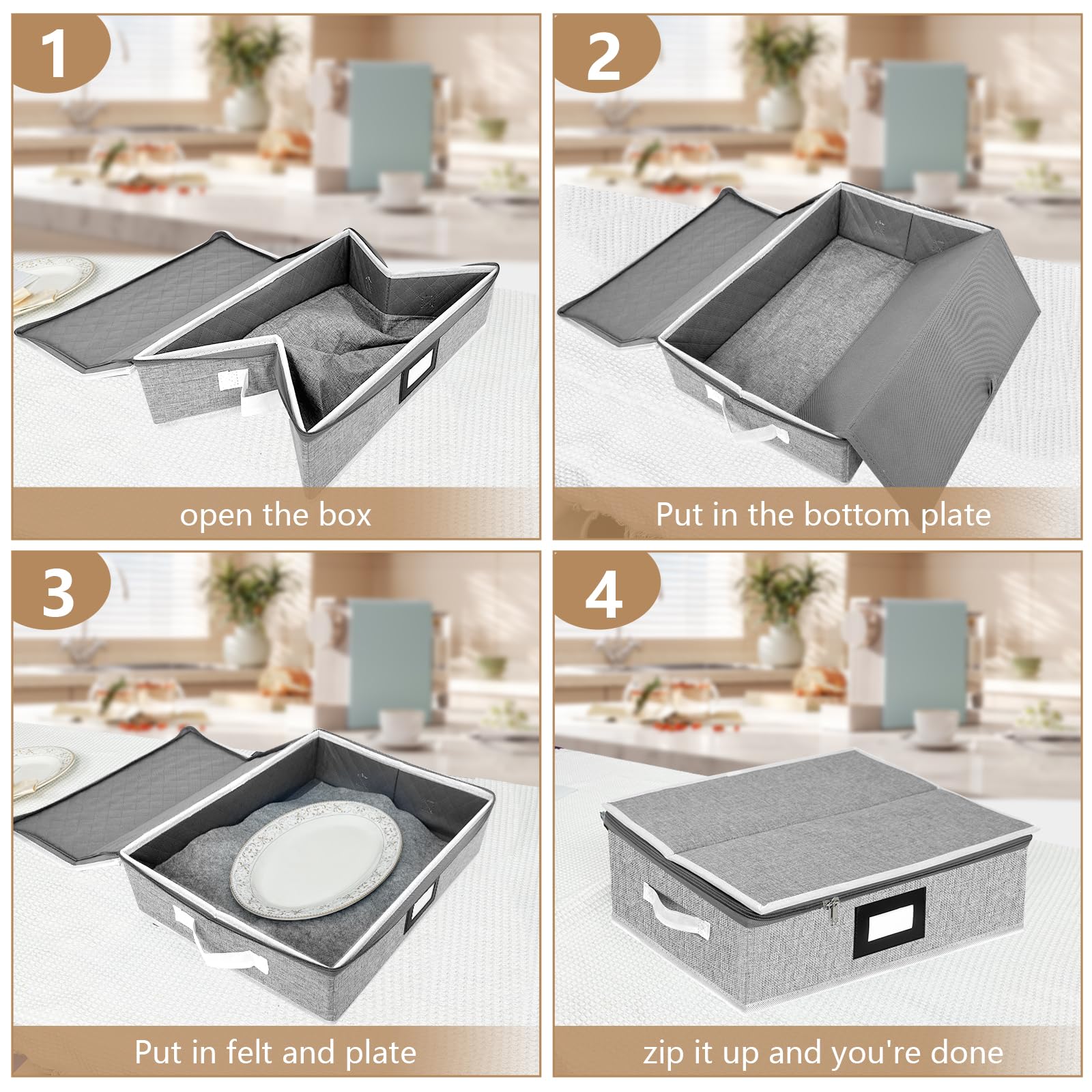 1

open the box

2

Put in the bottom plate

3

Put in felt and plate

4

zip it up and you're done