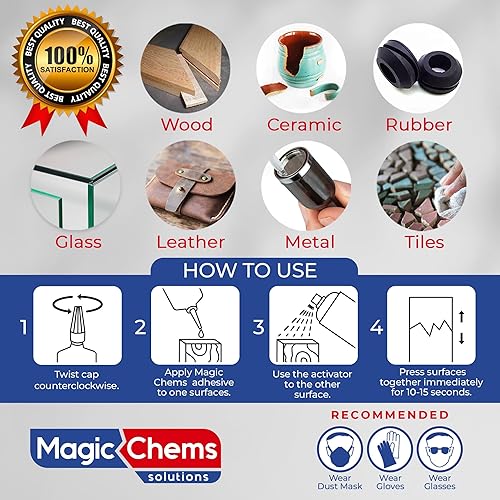 BEST QUALITY BEST QUALITY BEST QUALITY BEST QUALITY
100%
SATISFACTION

Wood
Ceramic
Rubber
Glass
Leather
Metal
Tiles

HOW TO USE

1
Twist cap counterclockwise.

2
Apply Magic Chems adhesive to one surfaces.

3
Use the activator to the other surface.

4
Press surfaces together immediately for 10-15 seconds.

Magic Chems
solutions

RECOMMENDED
Wear Dust Mask
Wear Gloves
Wear Glasses