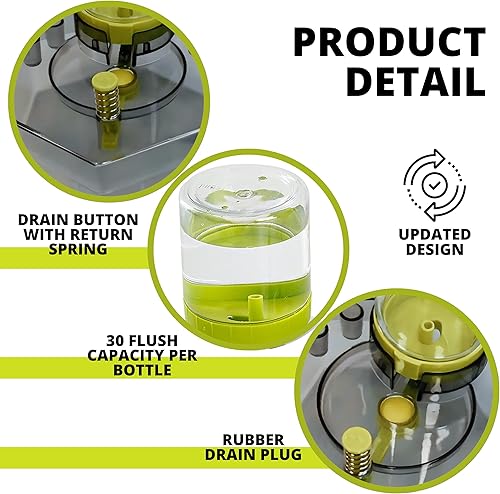 PRODUCT DETAIL

DRAIN BUTTON WITH RETURN SPRING

UPDATED DESIGN

30 FLUSH CAPACITY PER BOTTLE

RUBBER DRAIN PLUG