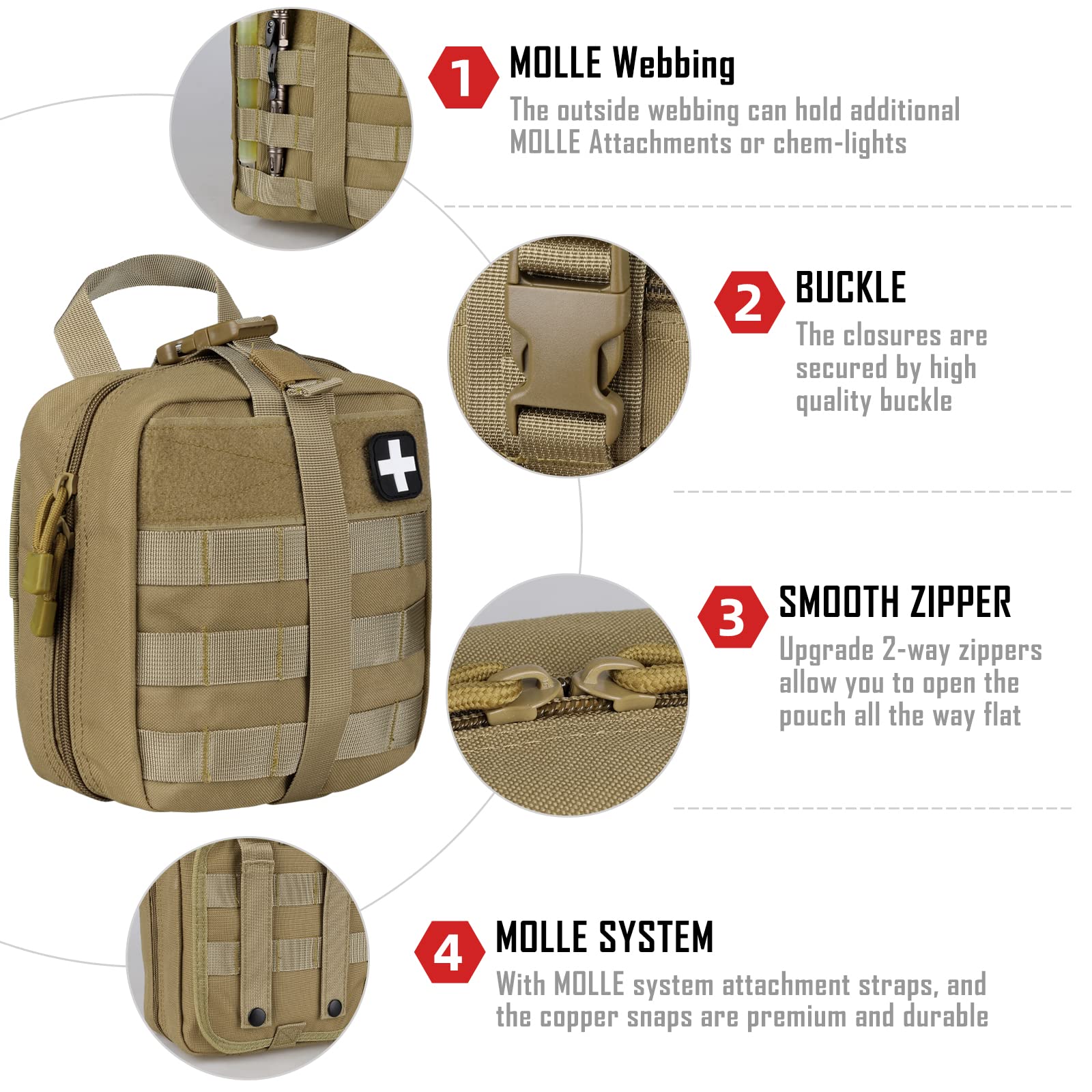 1 MOLLE Webbing
The outside webbing can hold additional MOLLE Attachments or chem-lights

2 BUCKLE
The closures are secured by high quality buckle

3 SMOOTH ZIPPER
Upgrade 2-way zippers allow you to open the pouch all the way flat

4 MOLLE SYSTEM
With MOLLE system attachment straps, and the copper snaps are premium and durable